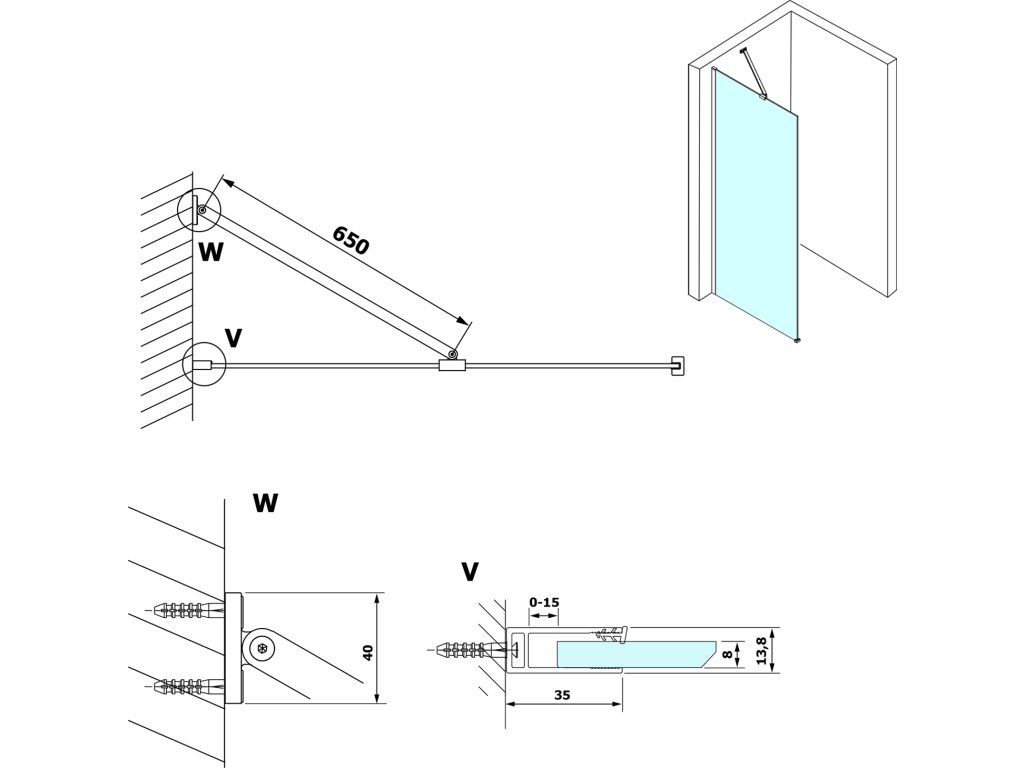 650

W

V

W

40

V

0-15

8

13,8

35