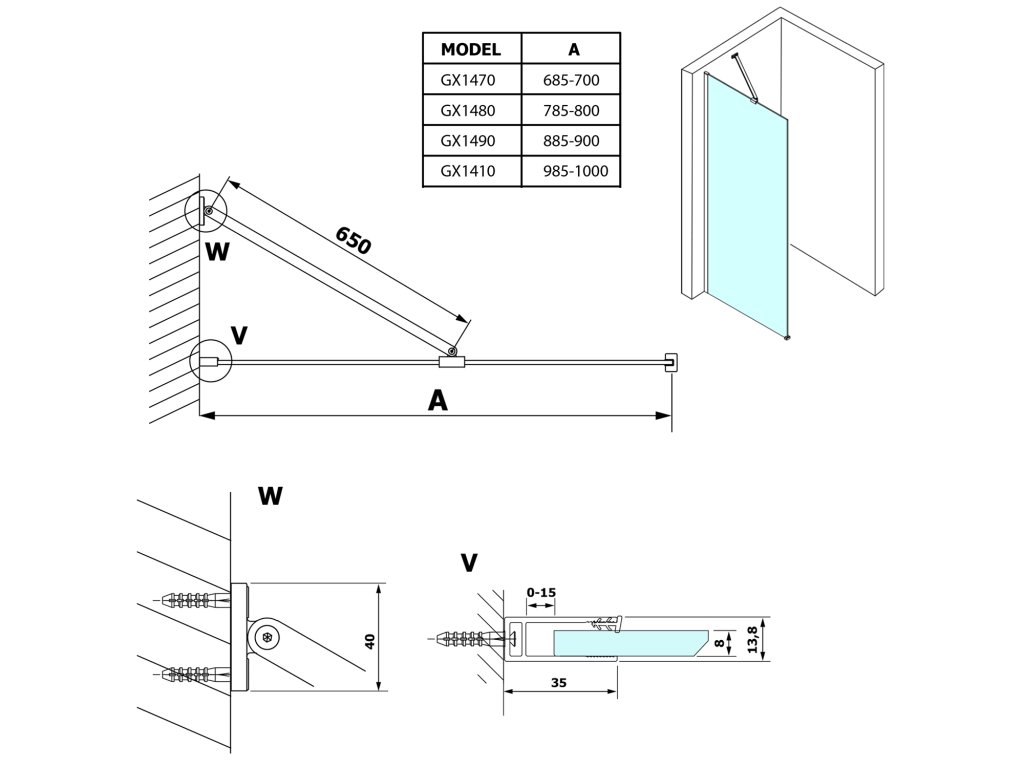 | MODEL | A |
|---|---|
| GX1470 | 685-700 |
| GX1480 | 785-800 |
| GX1490 | 885-900 |
| GX1410 | 985-1000 |

650

W

V

A

W

40

V

0-15

8

13,8

35