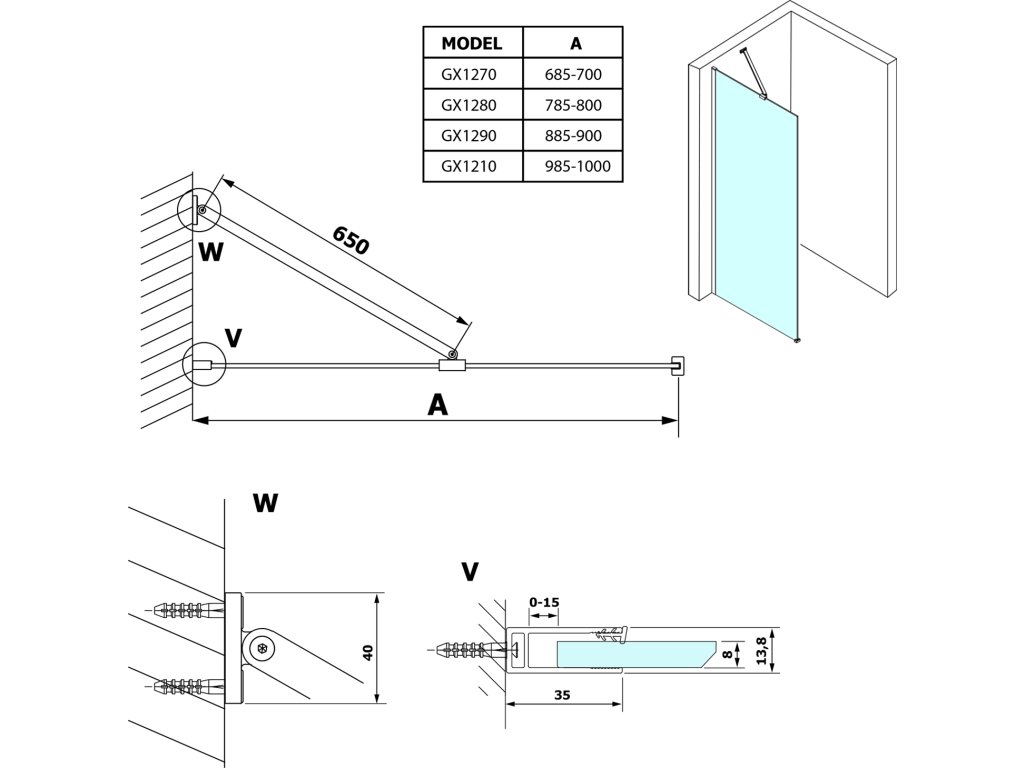 | MODEL | A |
|---|---|
| GX1270 | 685-700 |
| GX1280 | 785-800 |
| GX1290 | 885-900 |
| GX1210 | 985-1000 |

650

W

V

A

W

40

V

0-15

8

13,8

35