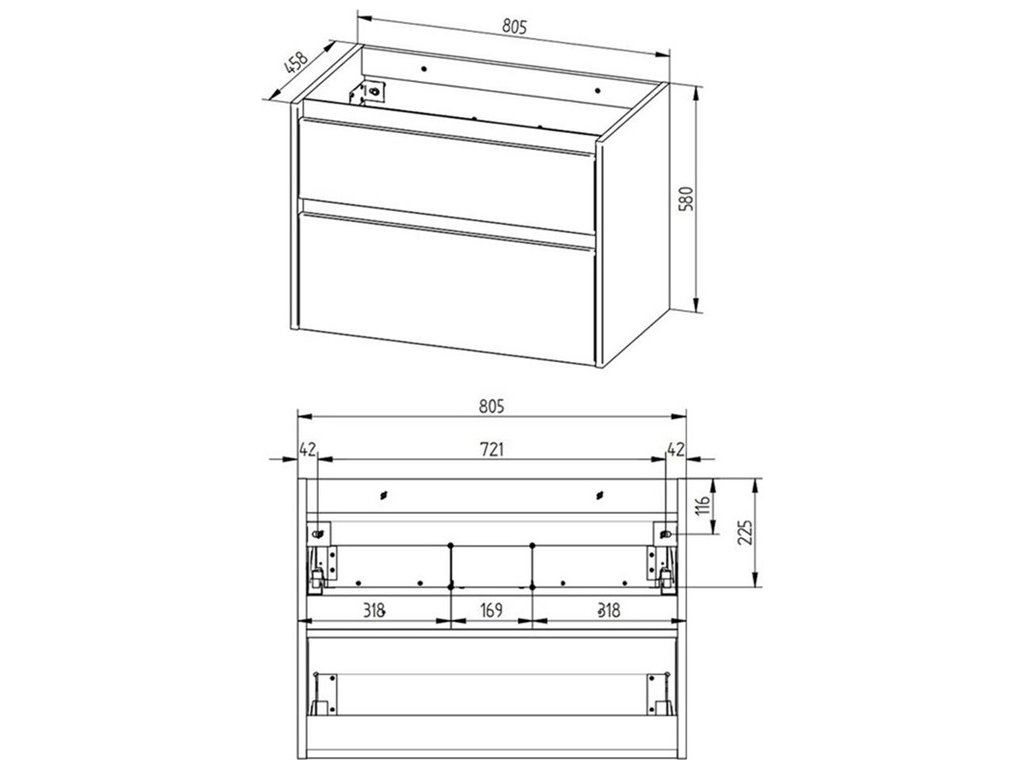 805
458
580
805
42
721
42
116
225
318
169
318