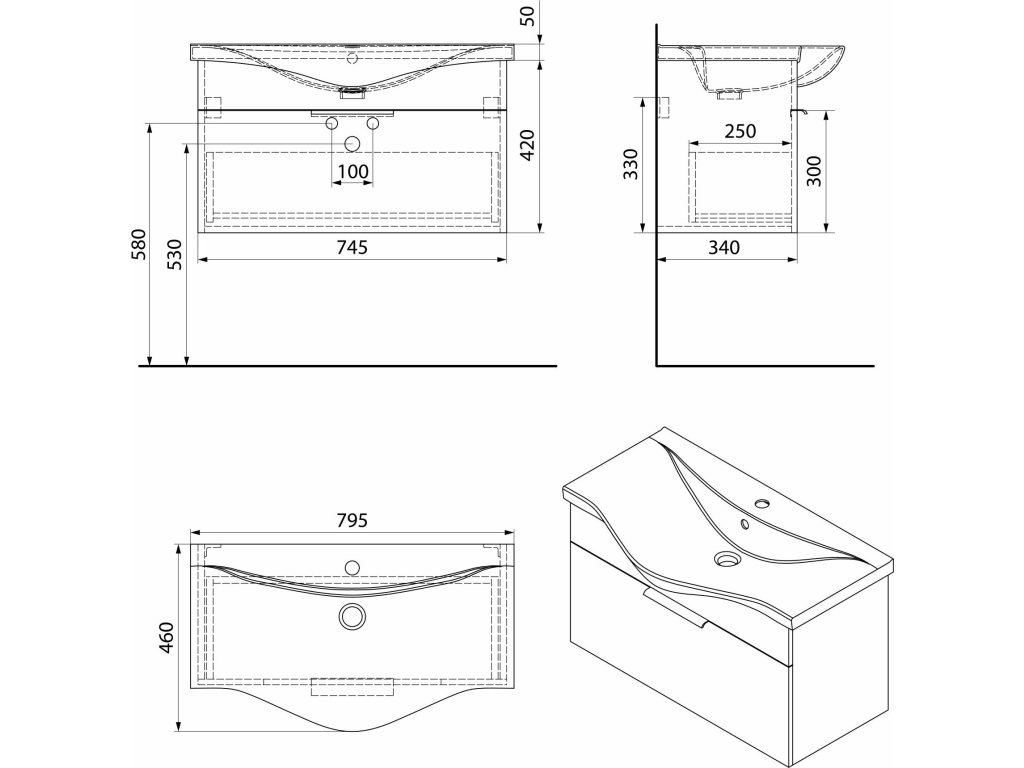 50
420
100
580
530
745
250
330
300
340
795
460