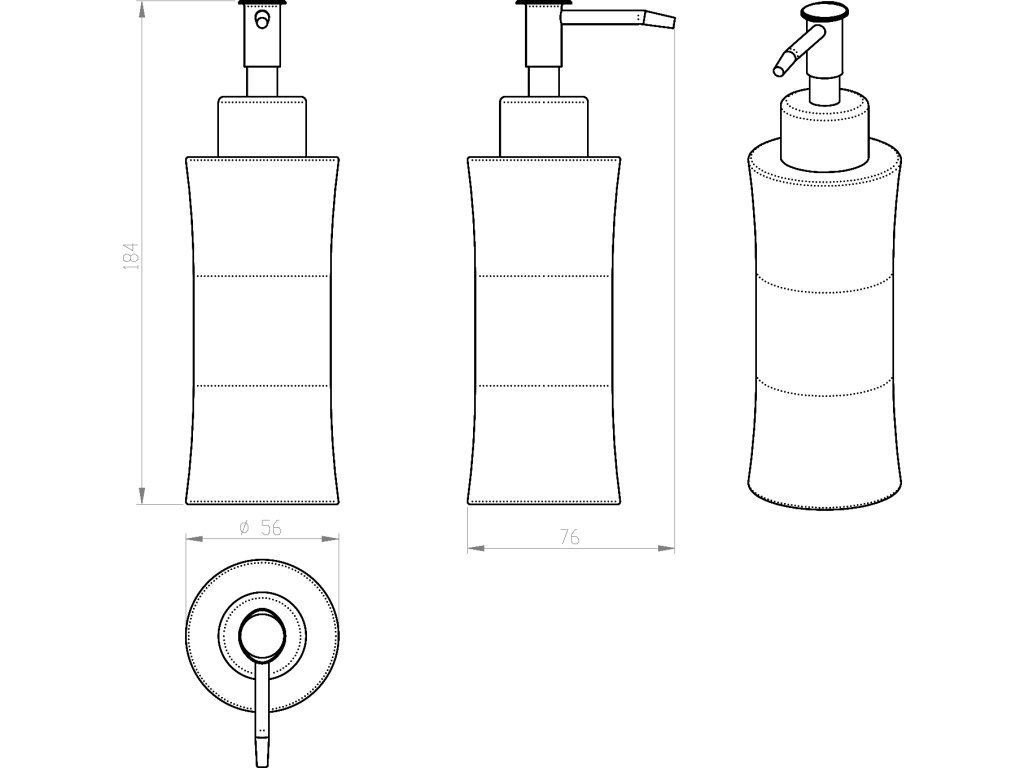 184

ø 56

76