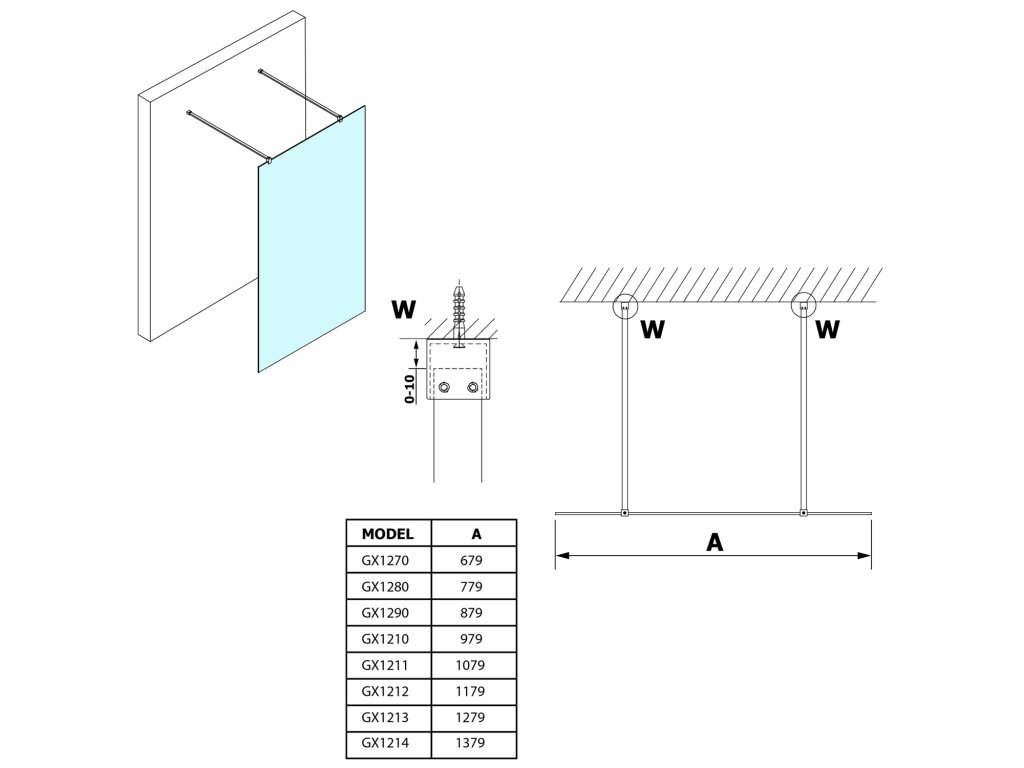 W

0-10

W

W

A

| MODEL | A |
|---|---|
| GX1270 | 679 |
| GX1280 | 779 |
| GX1290 | 879 |
| GX1210 | 979 |
| GX1211 | 1079 |
| GX1212 | 1179 |
| GX1213 | 1279 |
| GX1214 | 1379 |