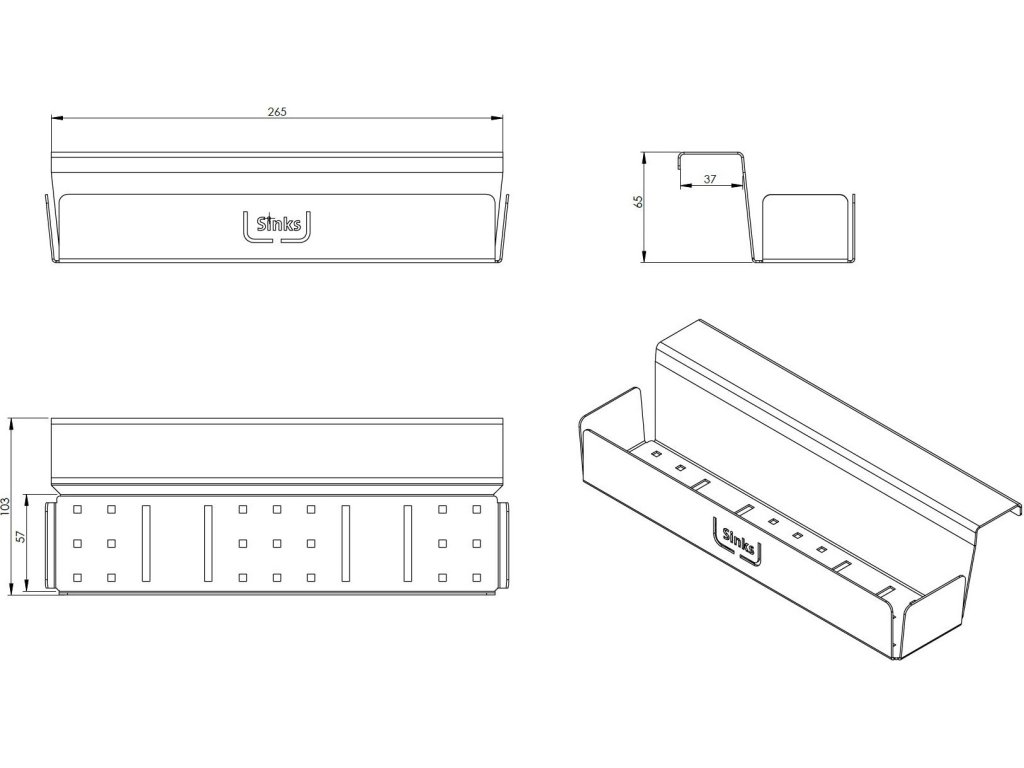 265

Sinks

65

37

103

57

Sinks