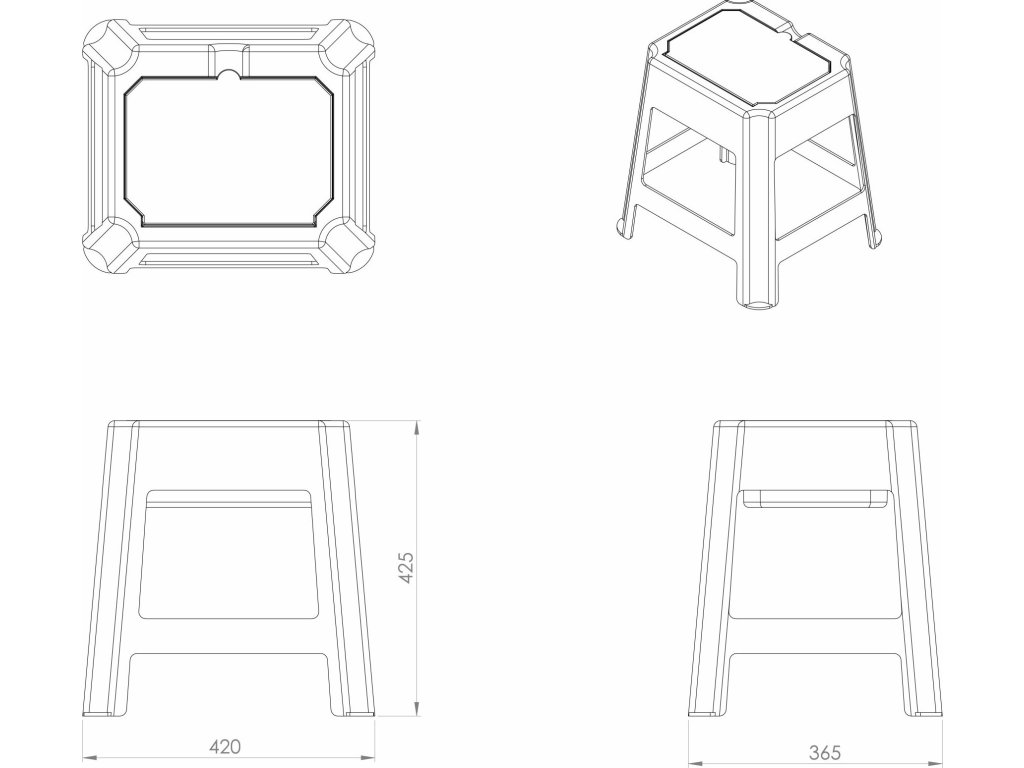 425

420

365