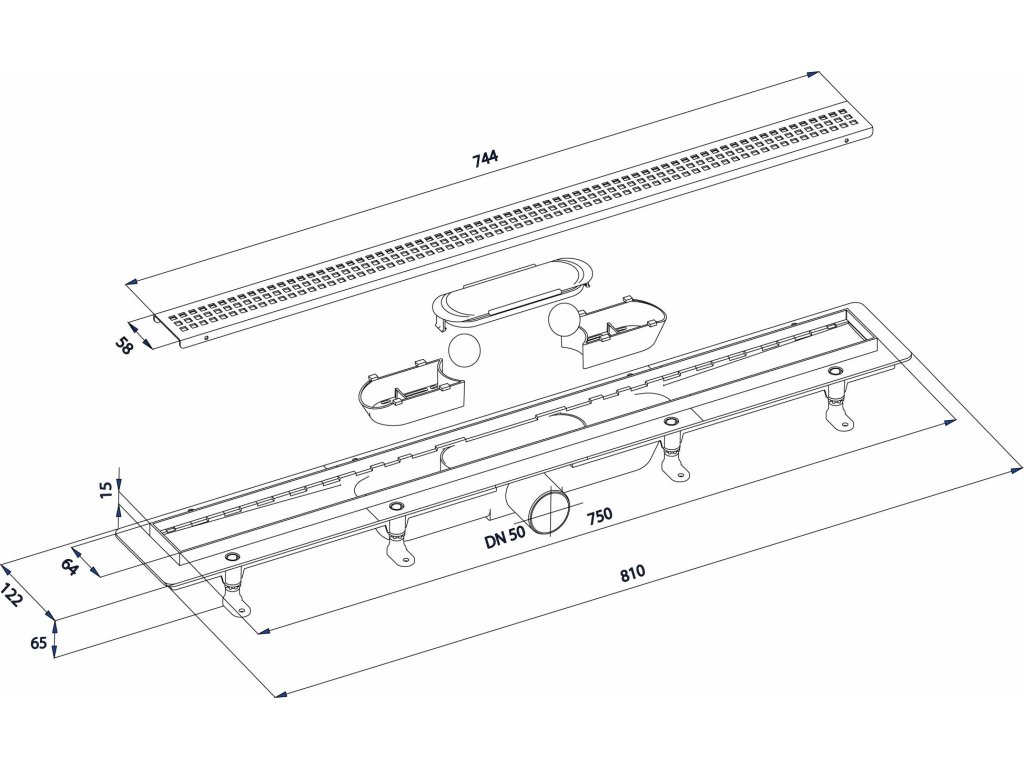 744
58
15
64
122
65
DN 50
750
810