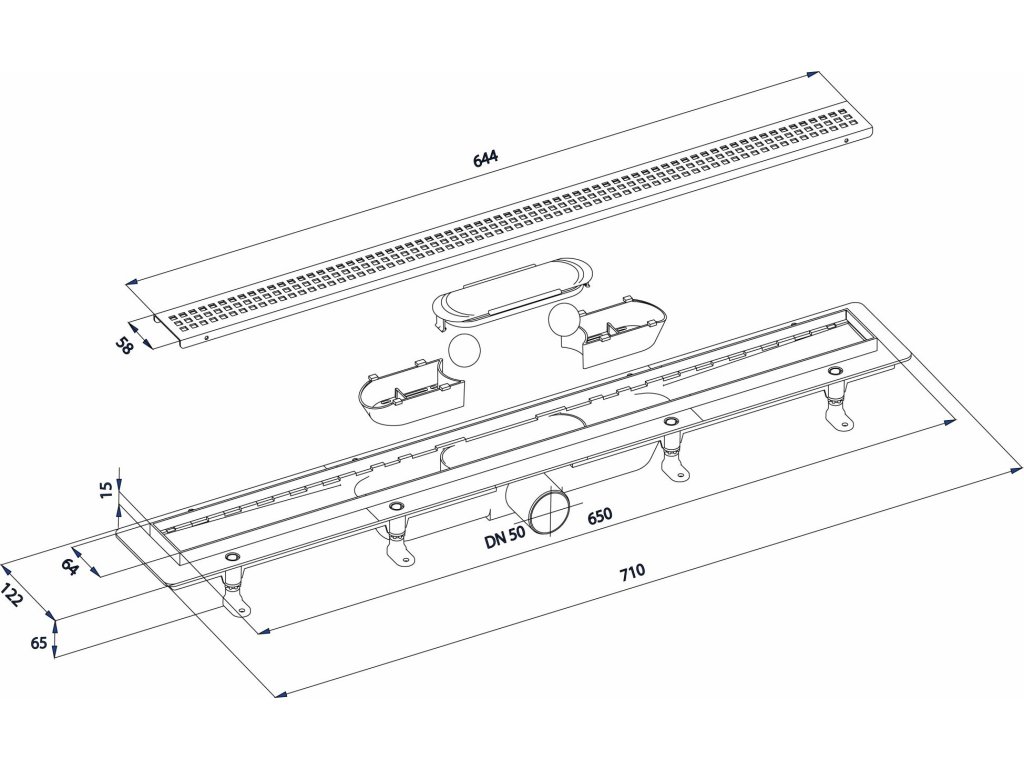 644

58

15

64

122

65

DN 50

650

710