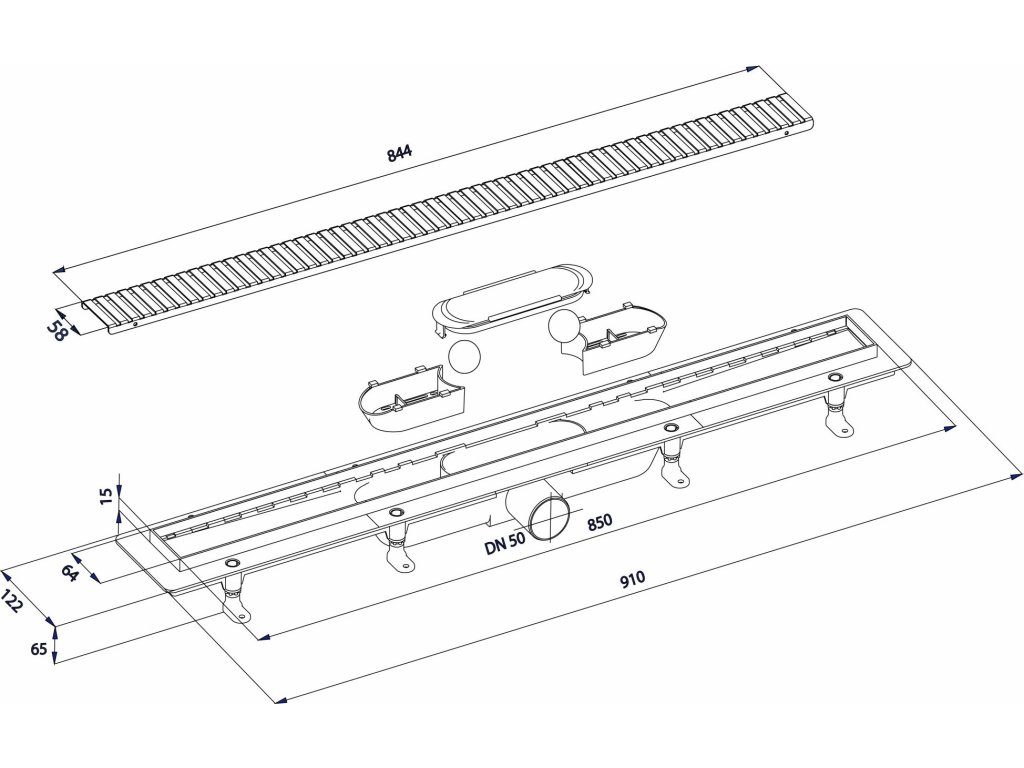 844

58

15

64

122

65

DN 50

850

910