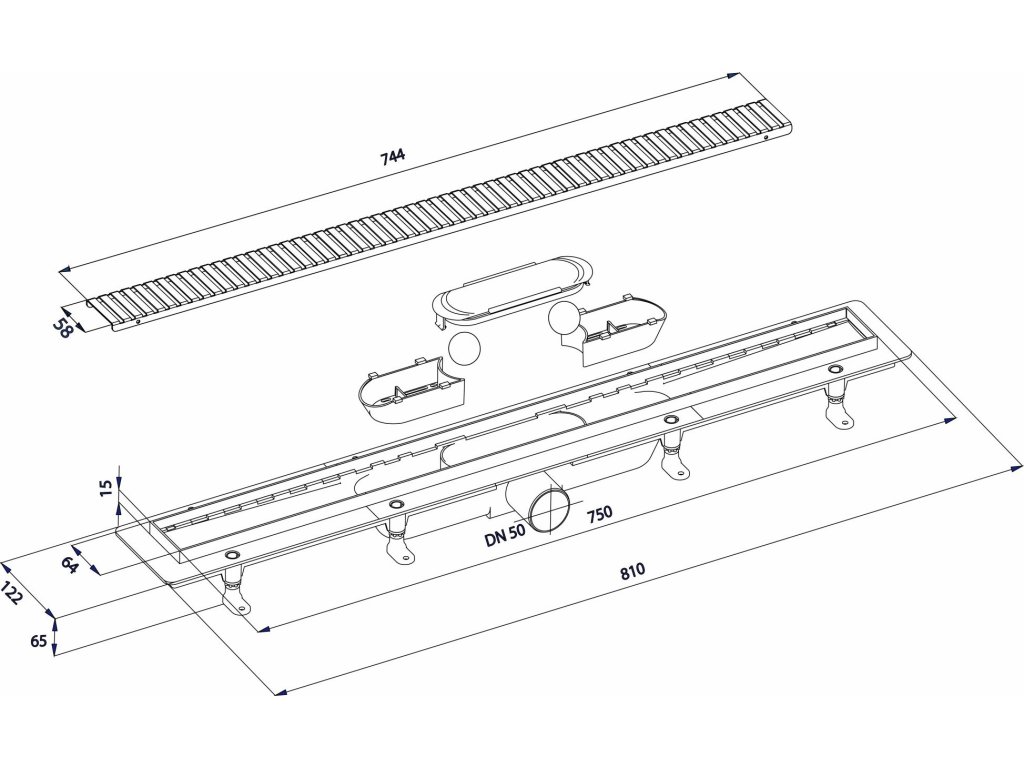 744

58

15

64

122

65

DN 50

750

810