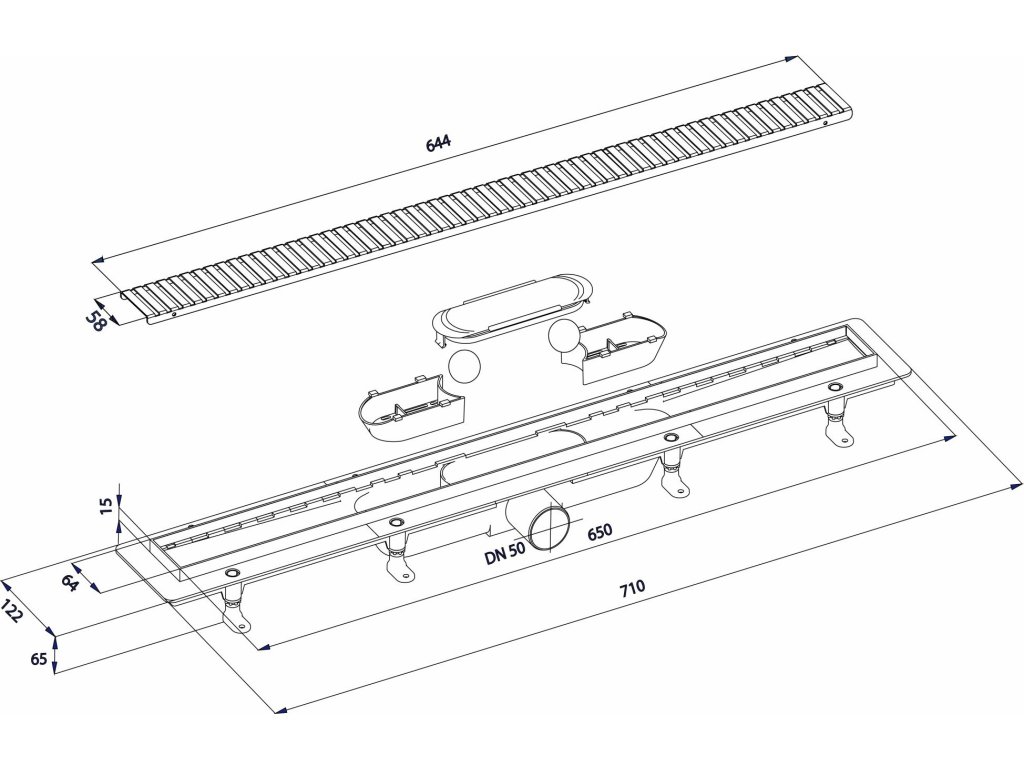 644

58

15

64

122

65

DN 50

650

710