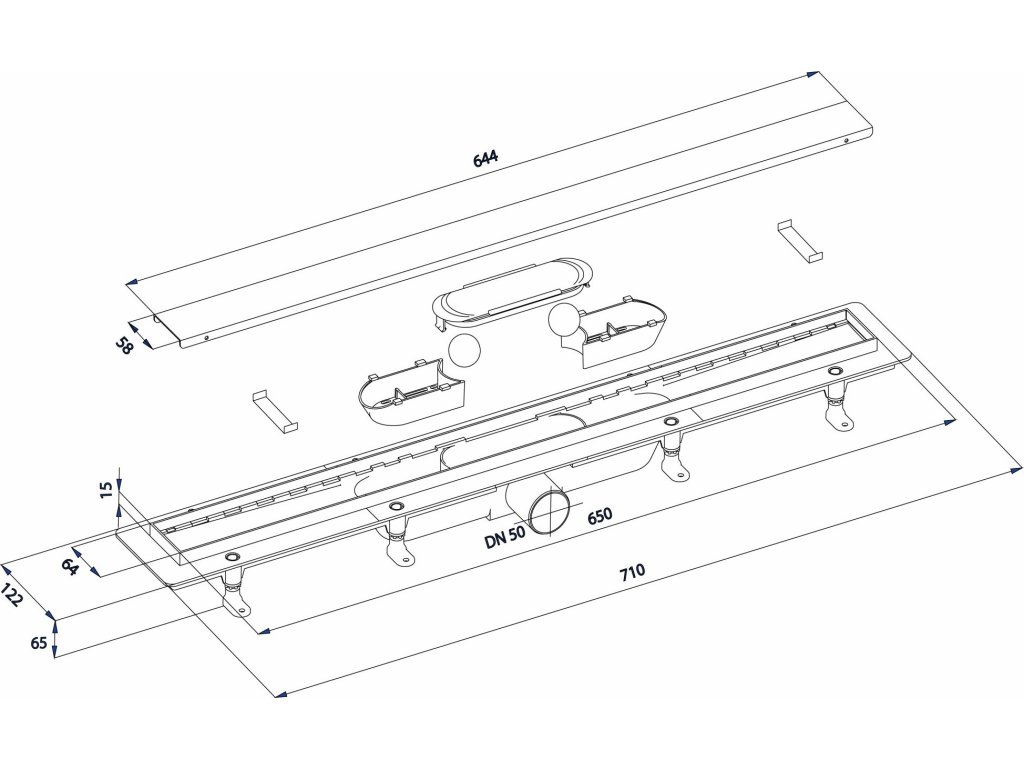 644

58

15

64

122

65

DN 50

650

710