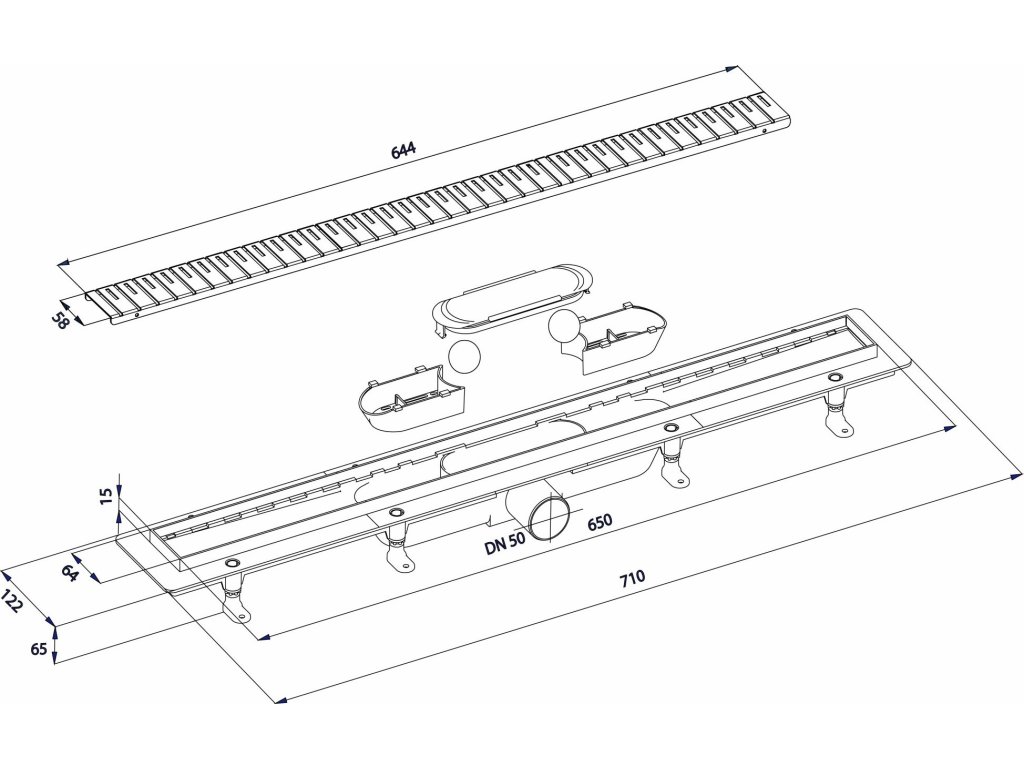 644

58

15

64

122

65

DN 50

650

710