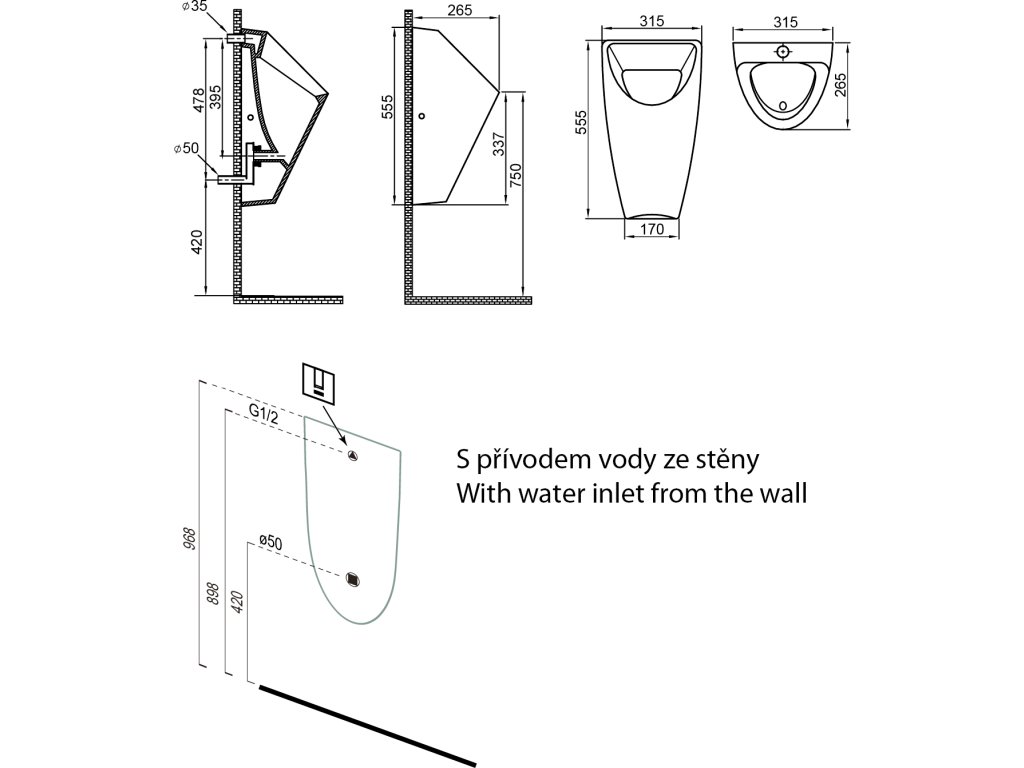 ⌀35
478
395
⌀50
420
265
555
337
750
315
555
170
315
265
G1/2
⌀50
968
898
420
S přívodem vody ze stěny
With water inlet from the wall