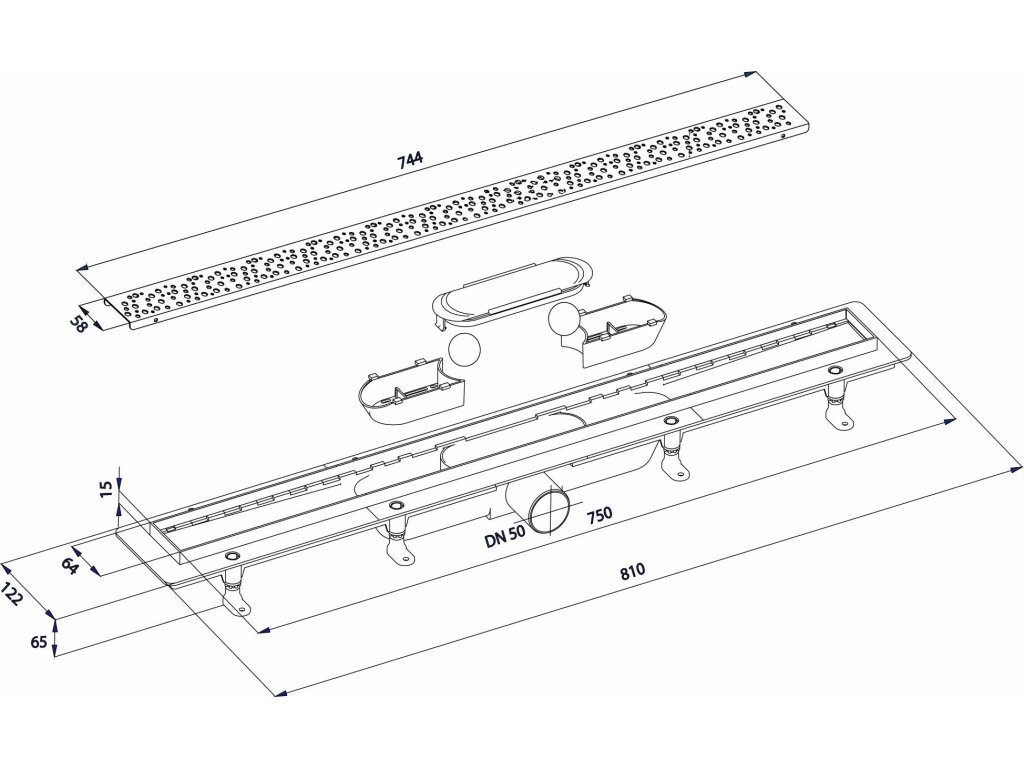 744
58
15
64
122
65
DN 50
750
810