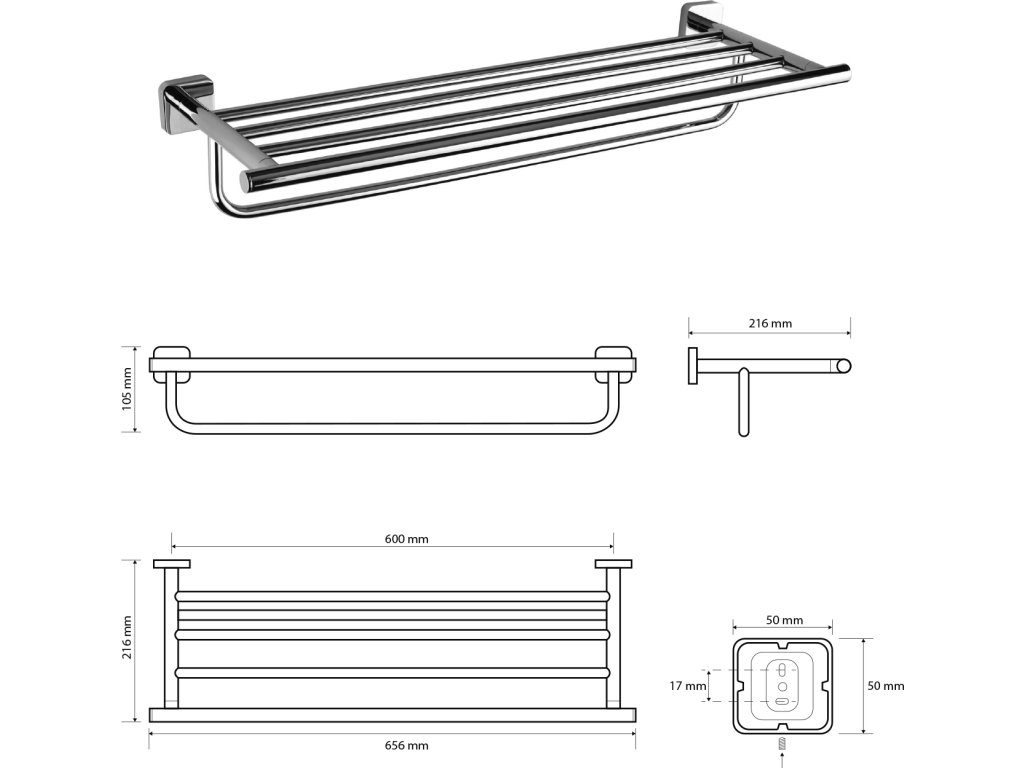 105 mm

216 mm

600 mm

216 mm

656 mm

50 mm

17 mm

50 mm