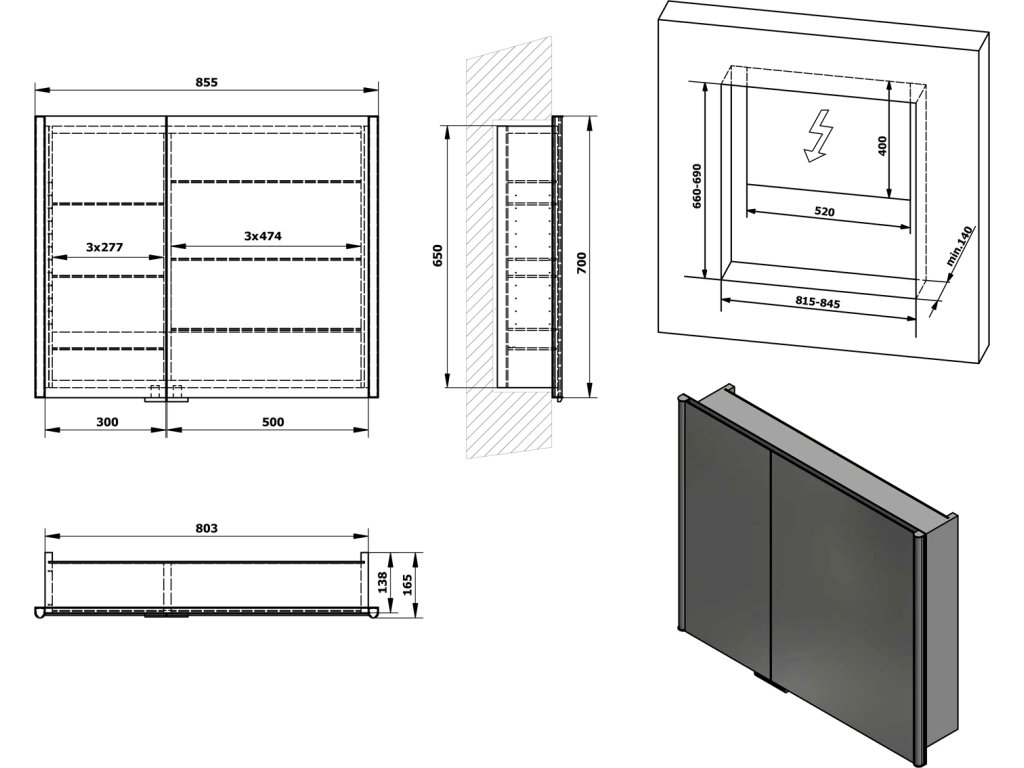 855
3x277
3x474
300
500
650
700
660-690
400
520
815-845
min.140
803
138
165