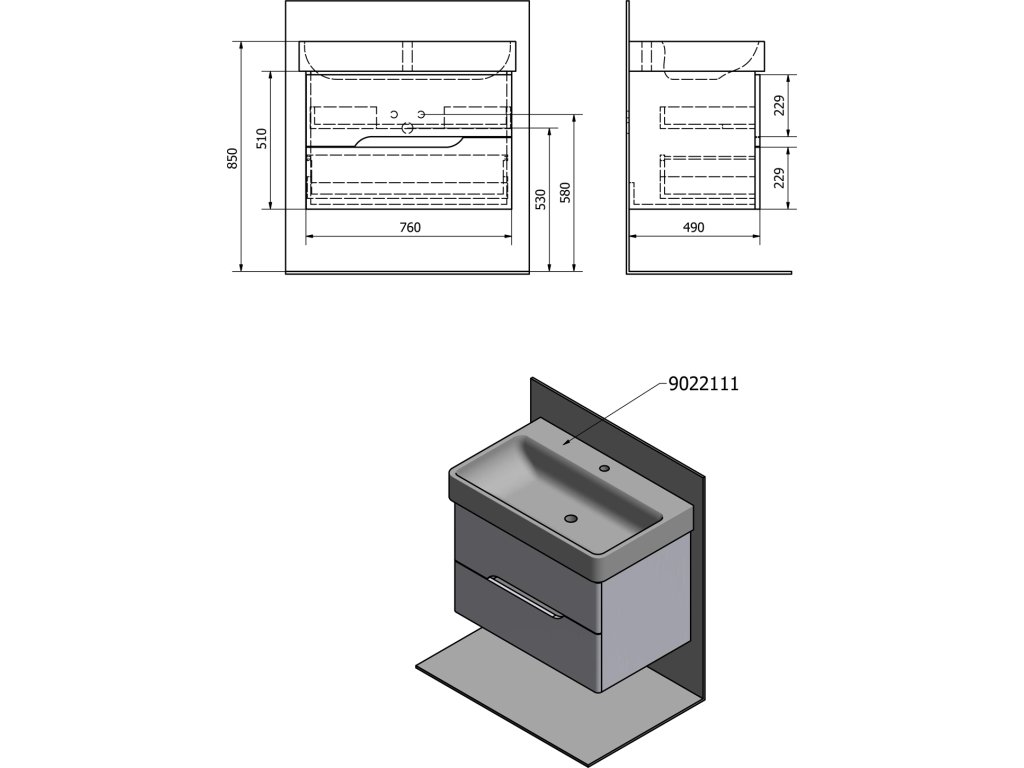 850
510
760
530
580
229
229
490
9022111