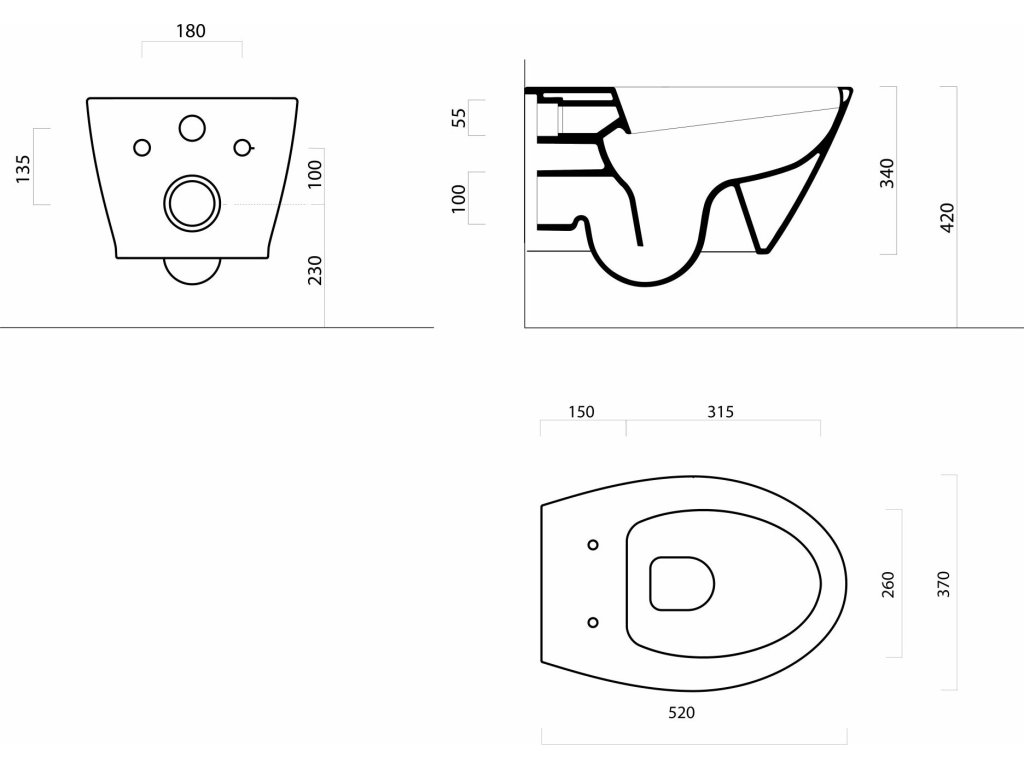 180

135

100

230

55

100

340

420

150 315

260

370

520