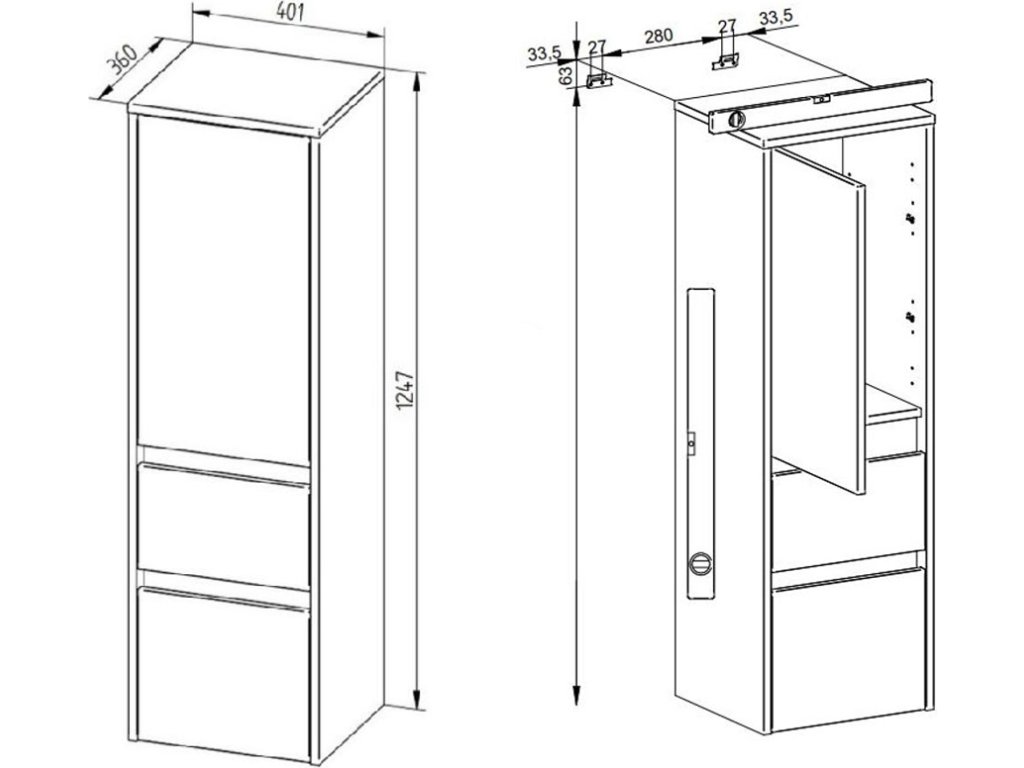 401
360
1247
33,5
27
280
27
33,5
63