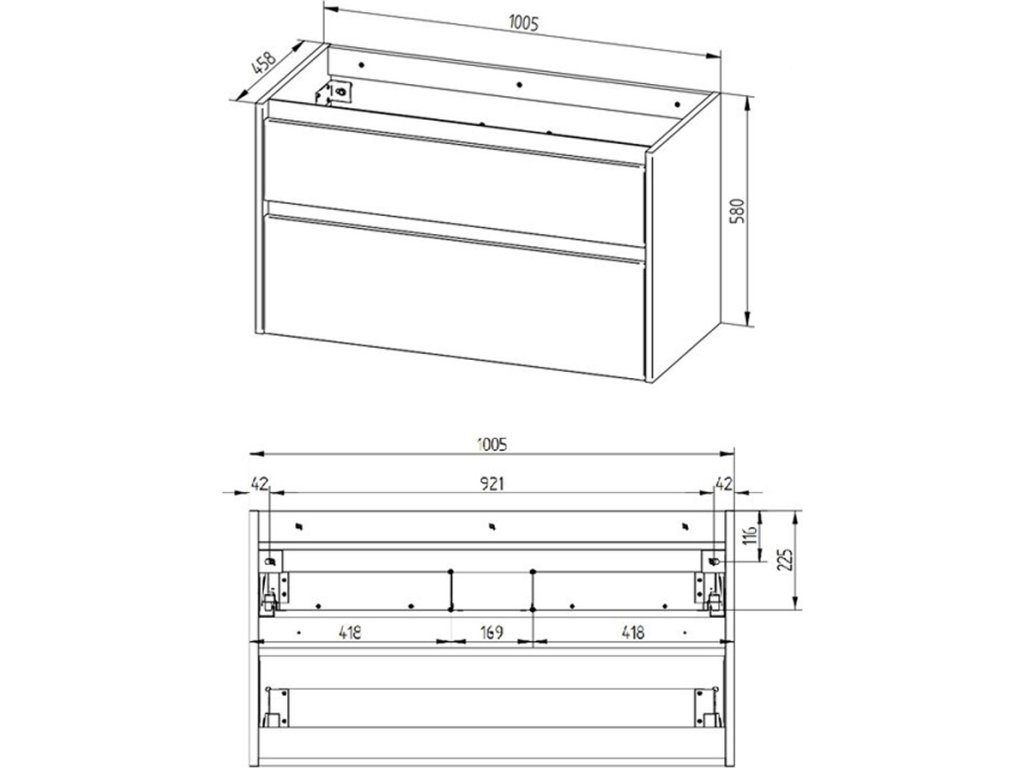 1005
458
580
1005
42
921
42
116
225
418
169
418