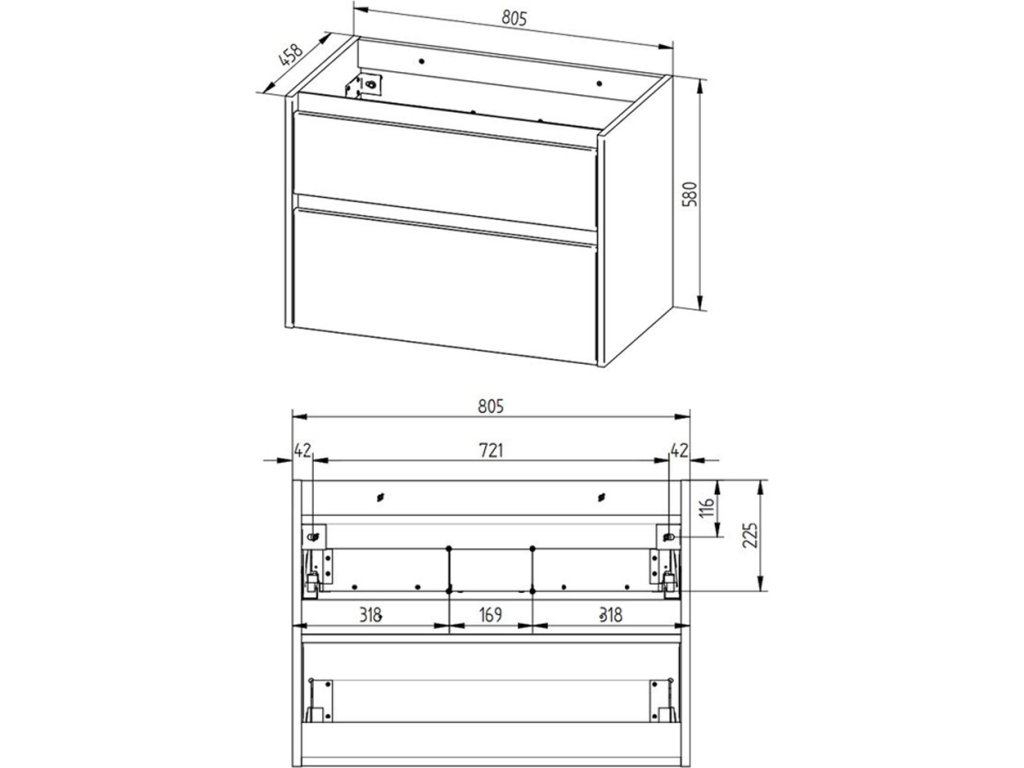 805
458
580
805
42
721
42
116
225
318
169
318