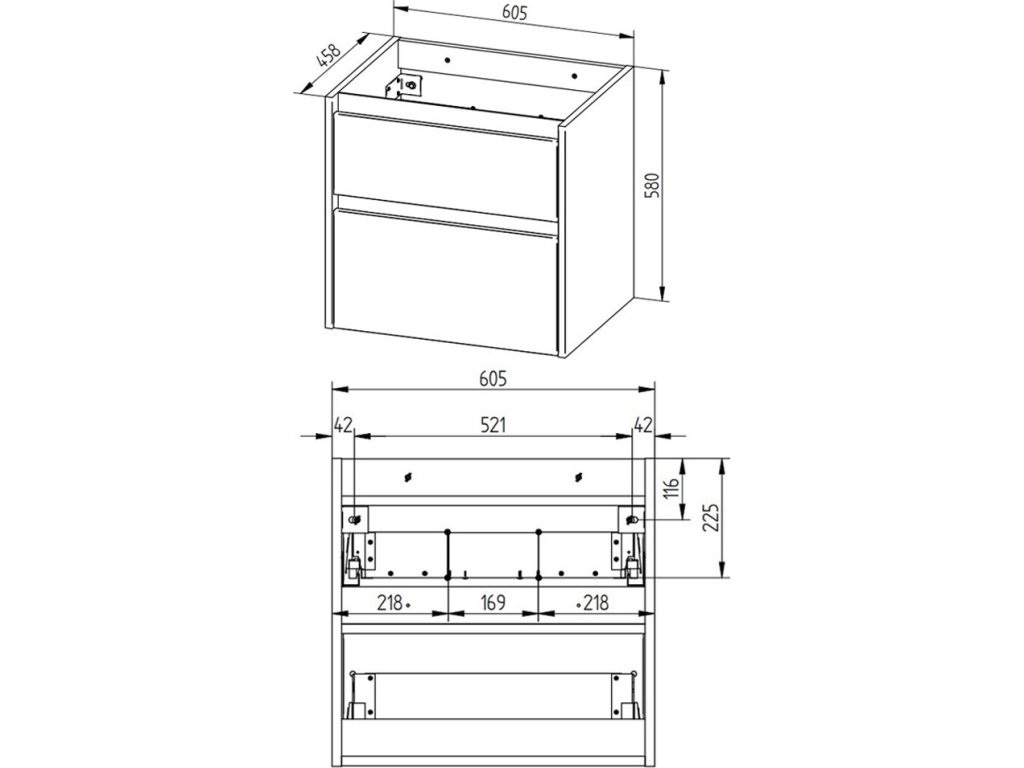 605
458
580
605
42
521
42
116
225
218
169
218