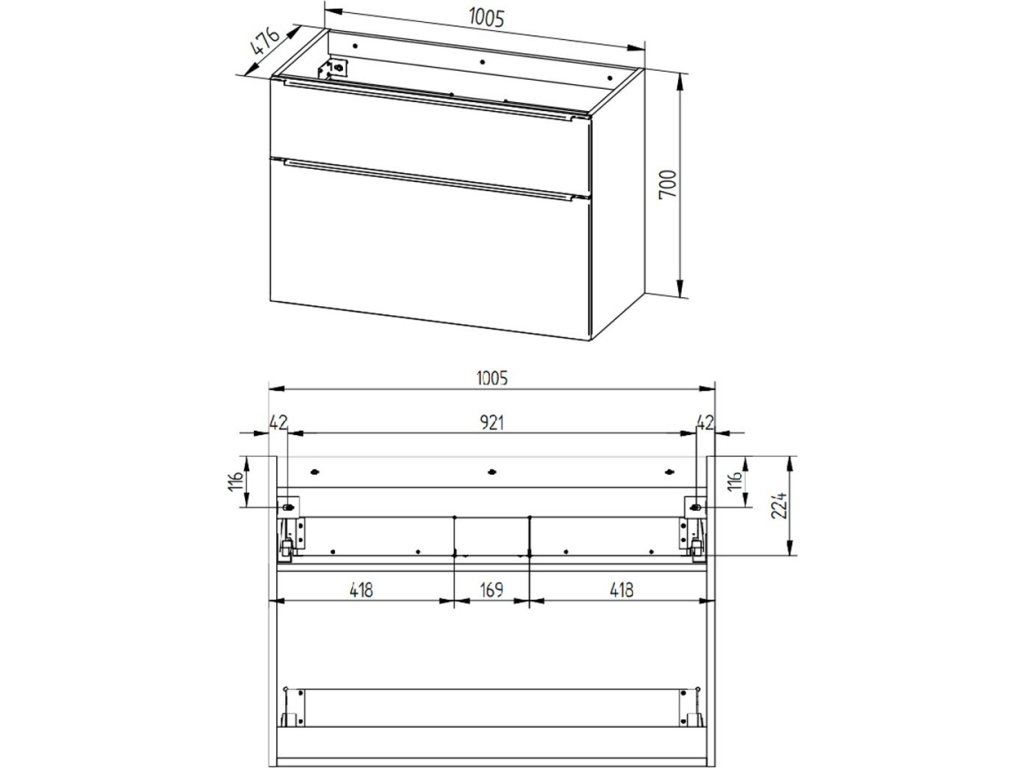 1005
476
700
1005
42
921
42
116
116
224
418
169
418