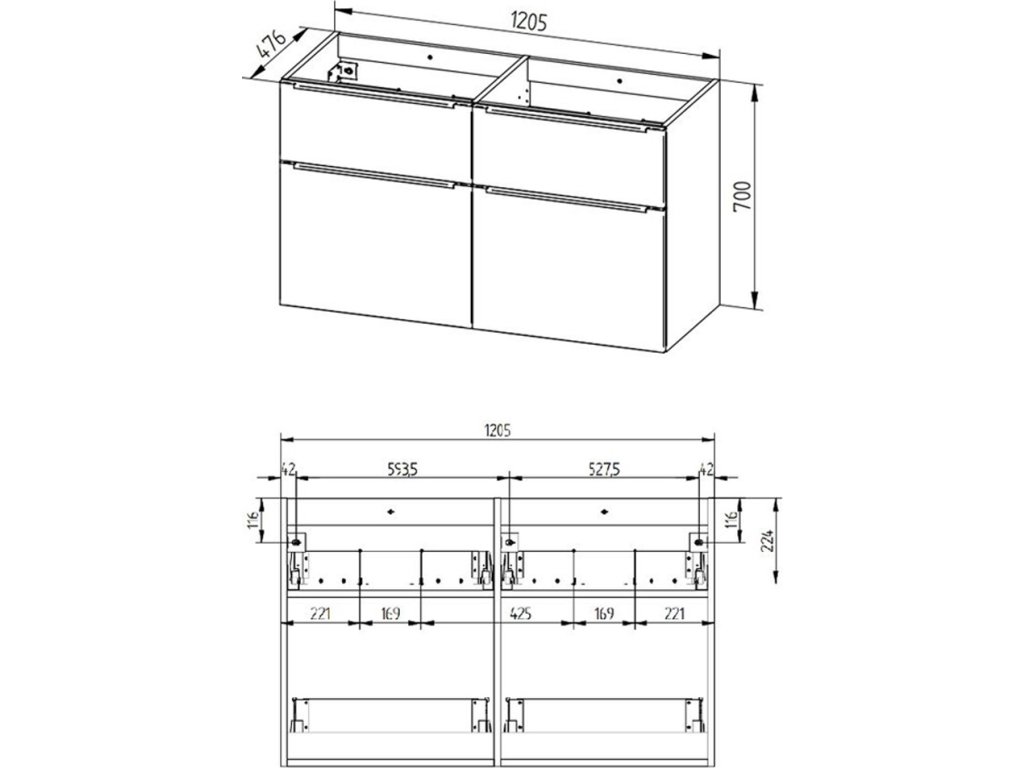 1205
476
700

1205
42
593,5
527,5
42
116
116
224
221
169
425
169
221