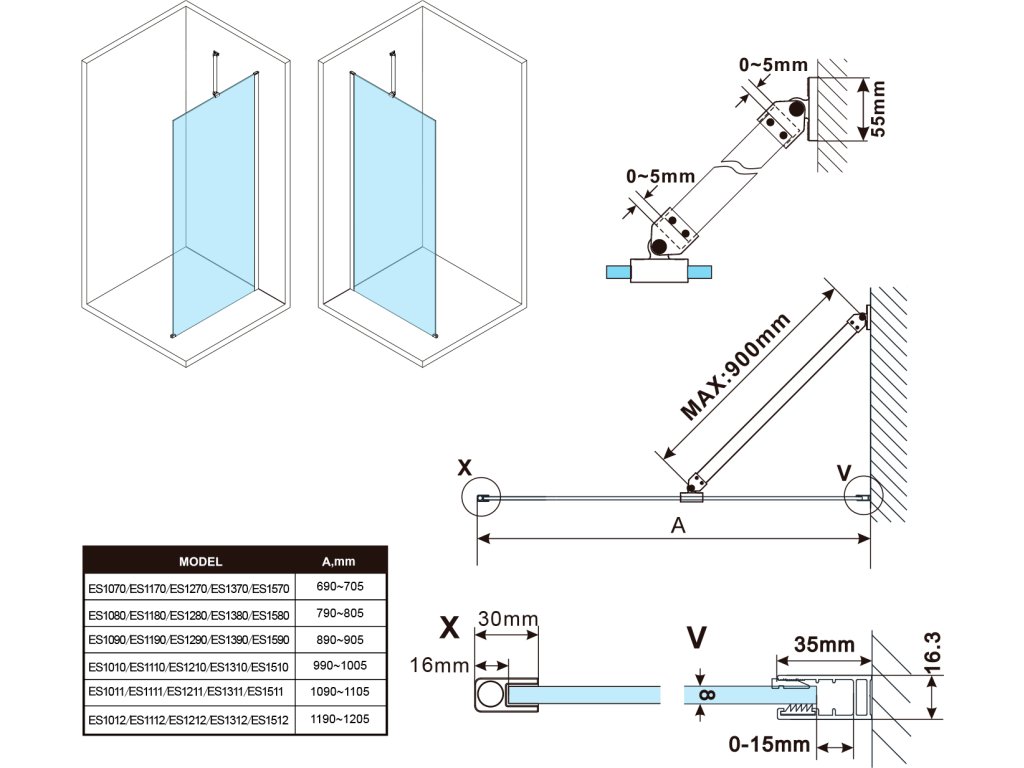 0~5mm
55mm
0~5mm
MAX:900mm
X
V
A

| MODEL | A,mm |
|---|---|
| ES1070/ES1170/ES1270/ES1370/ES1570 | 690~705 |
| ES1080/ES1180/ES1280/ES1380/ES1580 | 790~805 |
| ES1090/ES1190/ES1290/ES1390/ES1590 | 890~905 |
| ES1010/ES1110/ES1210/ES1310/ES1510 | 990~1005 |
| ES1011/ES1111/ES1211/ES1311/ES1511 | 1090~1105 |
| ES1012/ES1112/ES1212/ES1312/ES1512 | 1190~1205 |

X
30mm
16mm
V
8
35mm
16.3
0-15mm