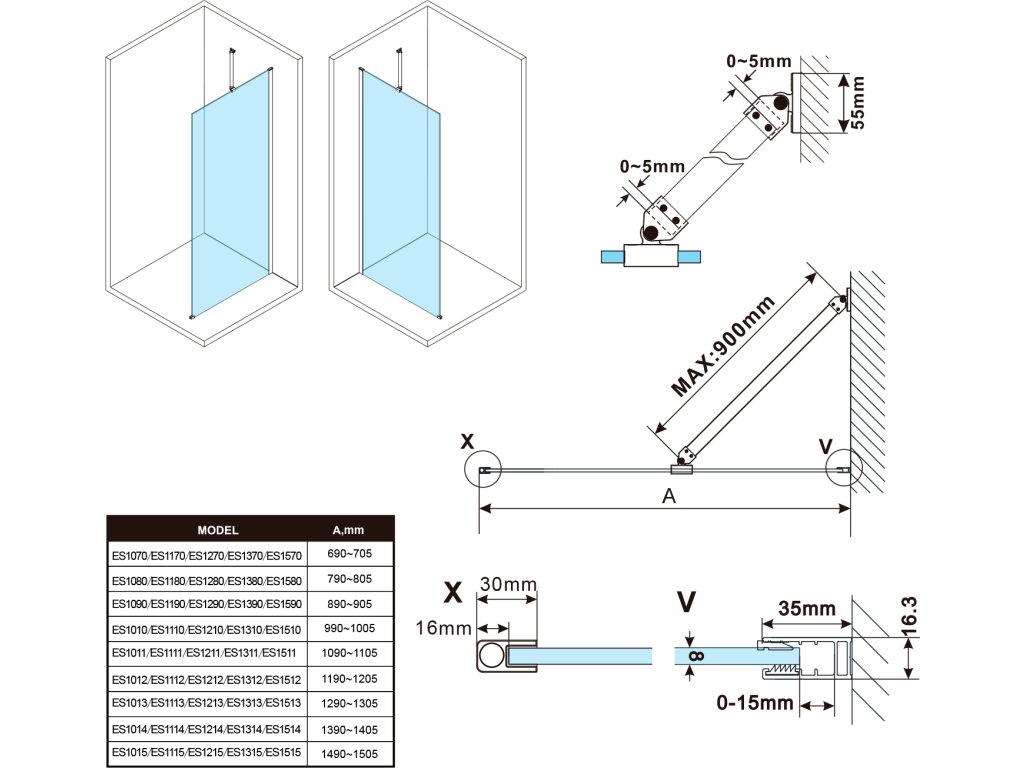 0~5mm
55mm
0~5mm

MAX:900mm

X
V
A

| MODEL | A,mm |
|---|---|
| ES1070/ES1170/ES1270/ES1370/ES1570 | 690~705 |
| ES1080/ES1180/ES1280/ES1380/ES1580 | 790~805 |
| ES1090/ES1190/ES1290/ES1390/ES1590 | 890~905 |
| ES1010/ES1110/ES1210/ES1310/ES1510 | 990~1005 |
| ES1011/ES1111/ES1211/ES1311/ES1511 | 1090~1105 |
| ES1012/ES1112/ES1212/ES1312/ES1512 | 1190~1205 |
| ES1013/ES1113/ES1213/ES1313/ES1513 | 1290~1305 |
| ES1014/ES1114/ES1214/ES1314/ES1514 | 1390~1405 |
| ES1015/ES1115/ES1215/ES1315/ES1515 | 1490~1505 |

X
30mm
16mm

V
35mm
16.3
8
0-15mm