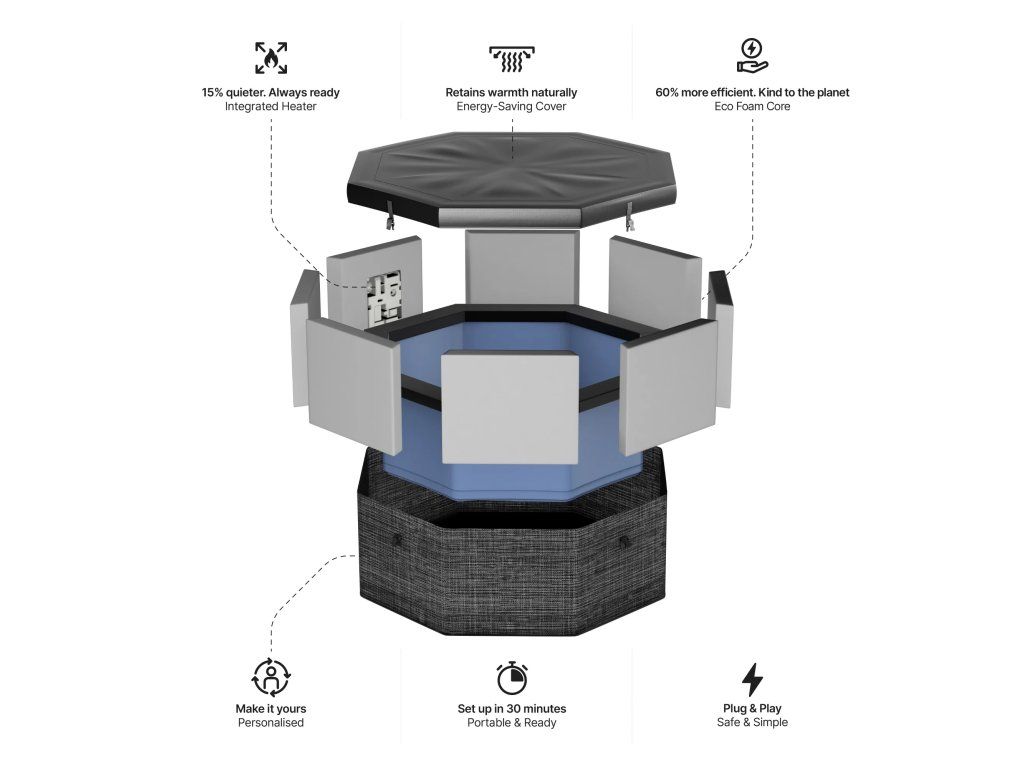 15% quieter. Always ready
Integrated Heater

Retains warmth naturally
Energy-Saving Cover

60% more efficient. Kind to the planet
Eco Foam Core

Make it yours
Personalised

Set up in 30 minutes
Portable & Ready

Plug & Play
Safe & Simple