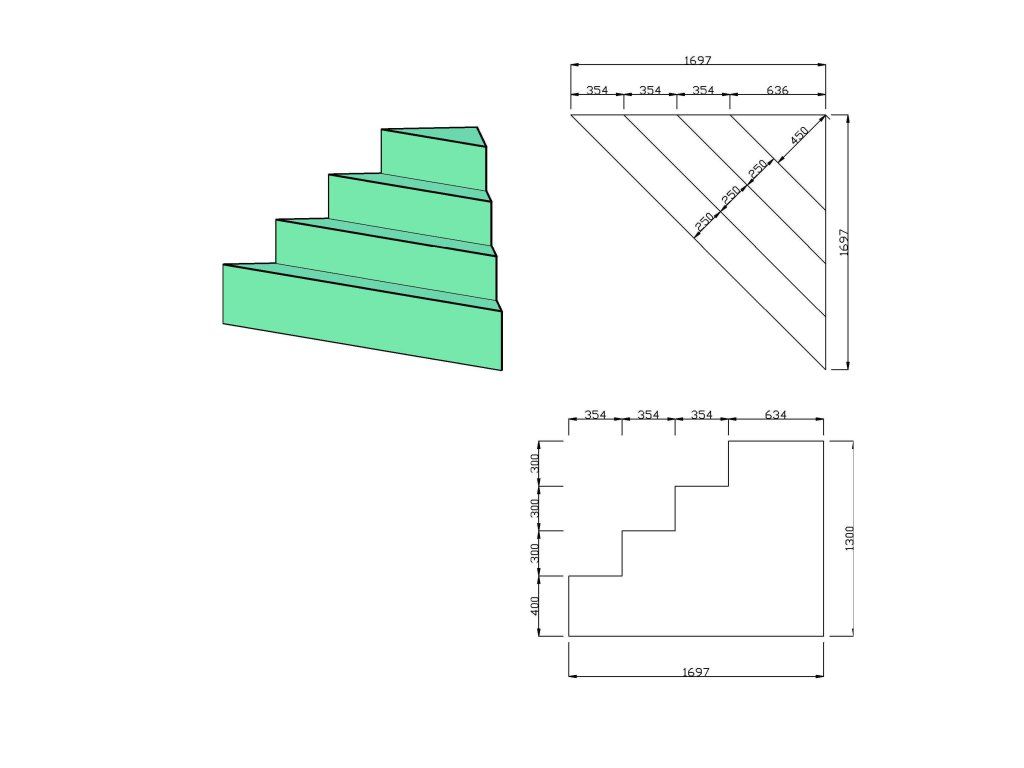 1697
354 354 354 636
450
250
250
250
1697

354 354 354 634
300
300
300
400
1300
1697