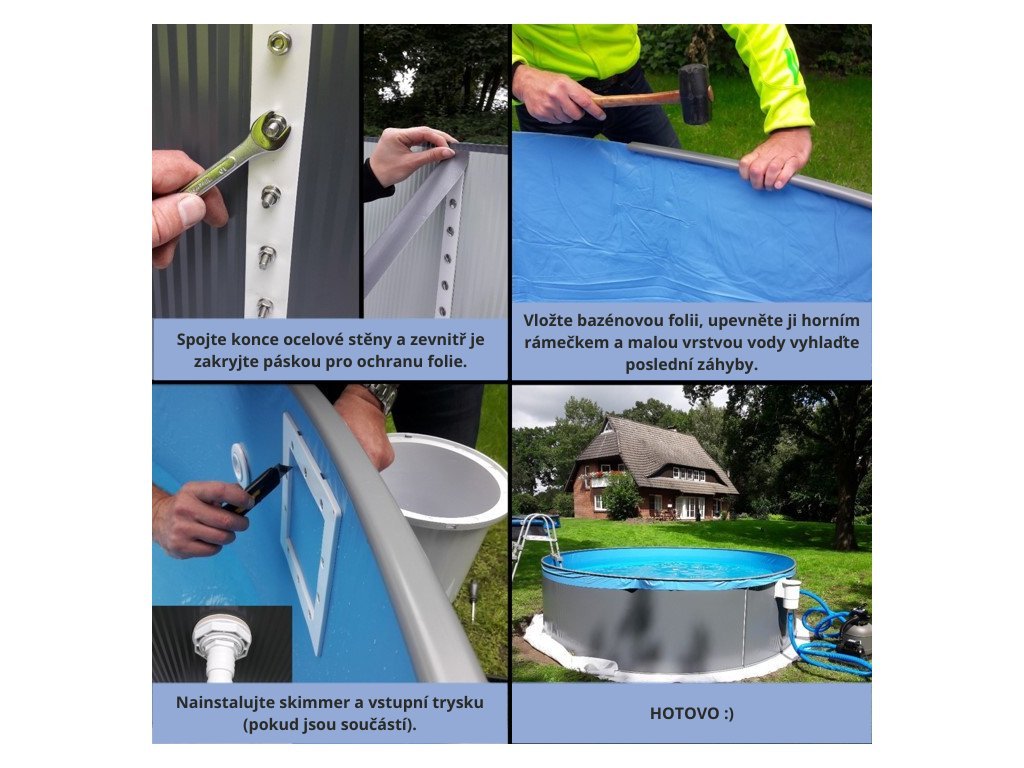 Spojte konce ocelové stěny a zevnitř je zakryjte páskou pro ochranu folie.

Vložte bazénovou folii, upevněte ji horním rámečkem a malou vrstvou vody vyhlaďte poslední záhyby.

Nainstalujte skimmer a vstupní trysku (pokud jsou součástí).

HOTOVO :)