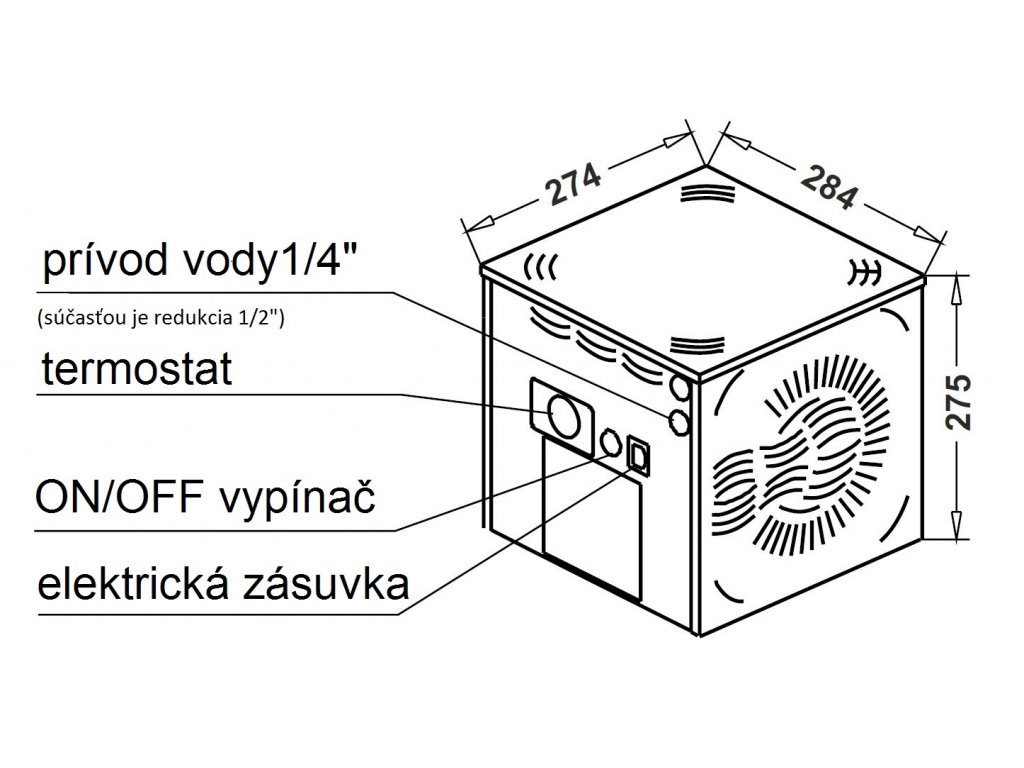 274
284
275
prívod vody1/4"
(súčasťou je redukcia 1/2")
termostat
ON/OFF vypínač
elektrická zásuvka