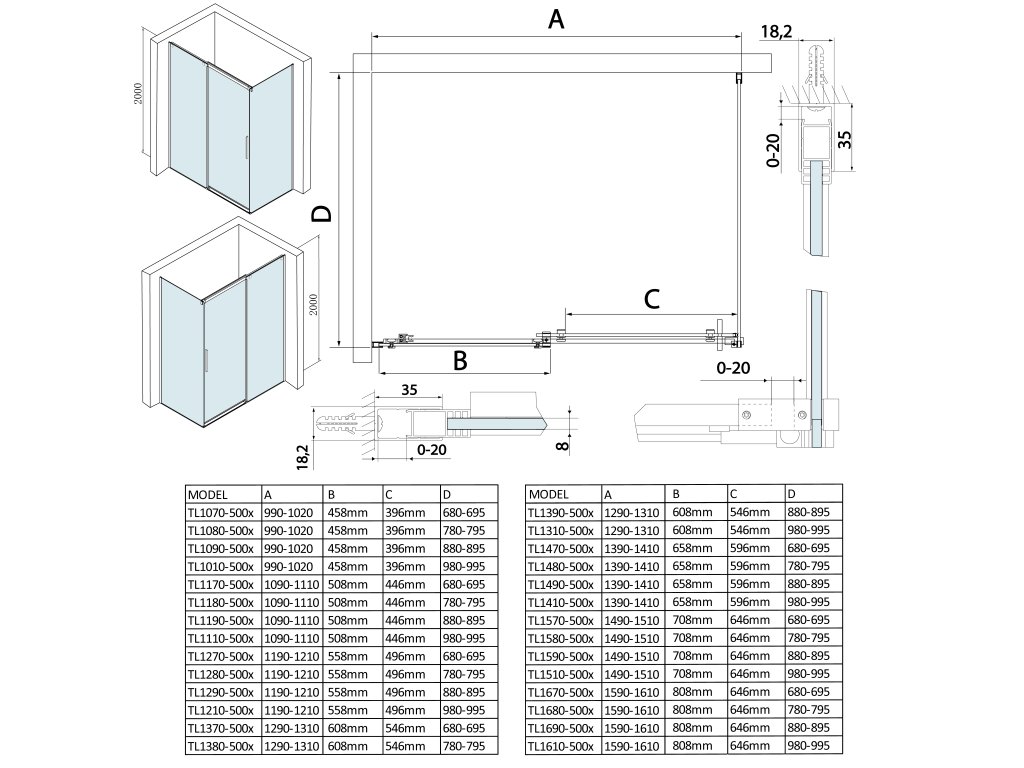 2000

2000

A

18,2

0-20

35

D

C

B

0-20

35

18,2

0-20

8

| MODEL | A | B | C | D |
|---|---|---|---|---|
| TL1070-500x | 990-1020 | 458mm | 396mm | 680-695 |
| TL1080-500x | 990-1020 | 458mm | 396mm | 780-795 |
| TL1090-500x | 990-1020 | 458mm | 396mm | 880-895 |
| TL1010-500x | 990-1020 | 458mm | 396mm | 980-995 |
| TL1170-500x | 1090-1110 | 508mm | 446mm | 680-695 |
| TL1180-500x | 1090-1110 | 508mm | 446mm | 780-795 |
| TL1190-500x | 1090-1110 | 508mm | 446mm | 880-895 |
| TL1110-500x | 1090-1110 | 508mm | 446mm | 980-995 |
| TL1270-500x | 1190-1210 | 558mm | 496mm | 680-695 |
| TL1280-500x | 1190-1210 | 558mm | 496mm | 780-795 |
| TL1290-500x | 1190-1210 | 558mm | 496mm | 880-895 |
| TL1210-500x | 1190-1210 | 558mm | 496mm | 980-995 |
| TL1370-500x | 1290-1310 | 608mm | 546mm | 680-695 |
| TL1380-500x | 1290-1310 | 608mm | 546mm | 780-795 |

| MODEL | A | B | C | D |
|---|---|---|---|---|
| TL1390-500x | 1290-1310 | 608mm | 546mm | 880-895 |
| TL1310-500x | 1290-1310 | 608mm | 546mm | 980-995 |
| TL1470-500x | 1390-1410 | 658mm | 596mm | 680-695 |
| TL1480-500x | 1390-1410 | 658mm | 596mm | 780-795 |
| TL1490-500x | 1390-1410 | 658mm | 596mm | 880-895 |
| TL1410-500x | 1390-1410 | 658mm | 596mm | 980-995 |
| TL1570-500x | 1490-1510 | 708mm | 646mm | 680-695 |
| TL1580-500x | 1490-1510 | 708mm | 646mm | 780-795 |
| TL1590-500x | 1490-1510 | 708mm | 646mm | 880-895 |
| TL1510-500x | 1490-1510 | 708mm | 646mm | 980-995 |
| TL1670-500x | 1590-1610 | 808mm | 646mm | 680-695 |
| TL1680-500x | 1590-1610 | 808mm | 646mm | 780-795 |
| TL1690-500x | 1590-1610 | 808mm | 646mm | 880-895 |
| TL1610-500x | 1590-1610 | 808mm | 646mm | 980-995 |