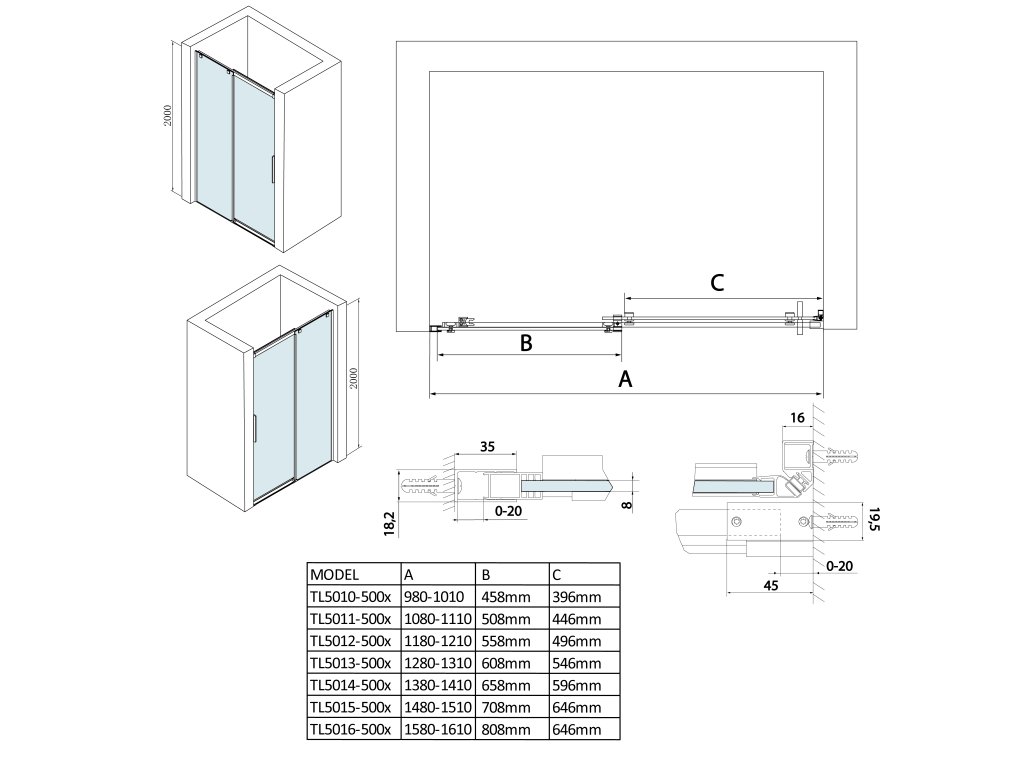 2000

2000

C

B

A

35

18,2

0-20

8

16

19,5

0-20

45

| MODEL | A | B | C |
|---|---|---|---|
| TL5010-500x | 980-1010 | 458mm | 396mm |
| TL5011-500x | 1080-1110 | 508mm | 446mm |
| TL5012-500x | 1180-1210 | 558mm | 496mm |
| TL5013-500x | 1280-1310 | 608mm | 546mm |
| TL5014-500x | 1380-1410 | 658mm | 596mm |
| TL5015-500x | 1480-1510 | 708mm | 646mm |
| TL5016-500x | 1580-1610 | 808mm | 646mm |