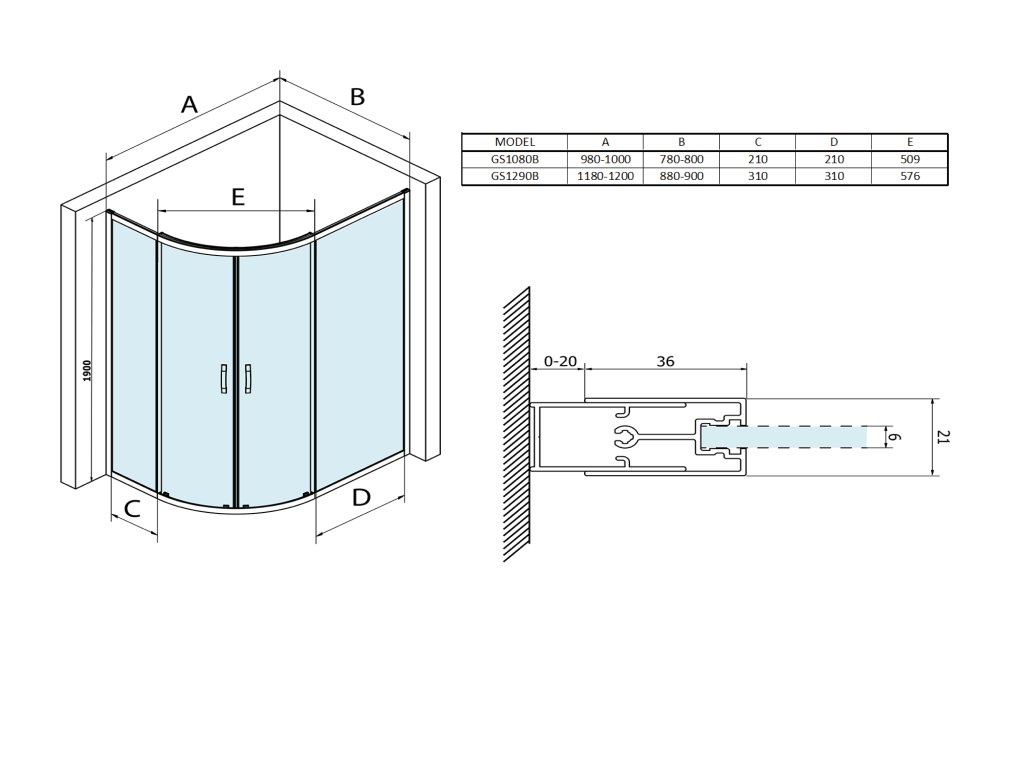 A

B

E

1900

C

D

| MODEL | A | B | C | D | E |
|---|---|---|---|---|---|
| GS1080B | 980-1000 | 780-800 | 210 | 210 | 509 |
| GS1290B | 1180-1200 | 880-900 | 310 | 310 | 576 |

0-20

36

6

21