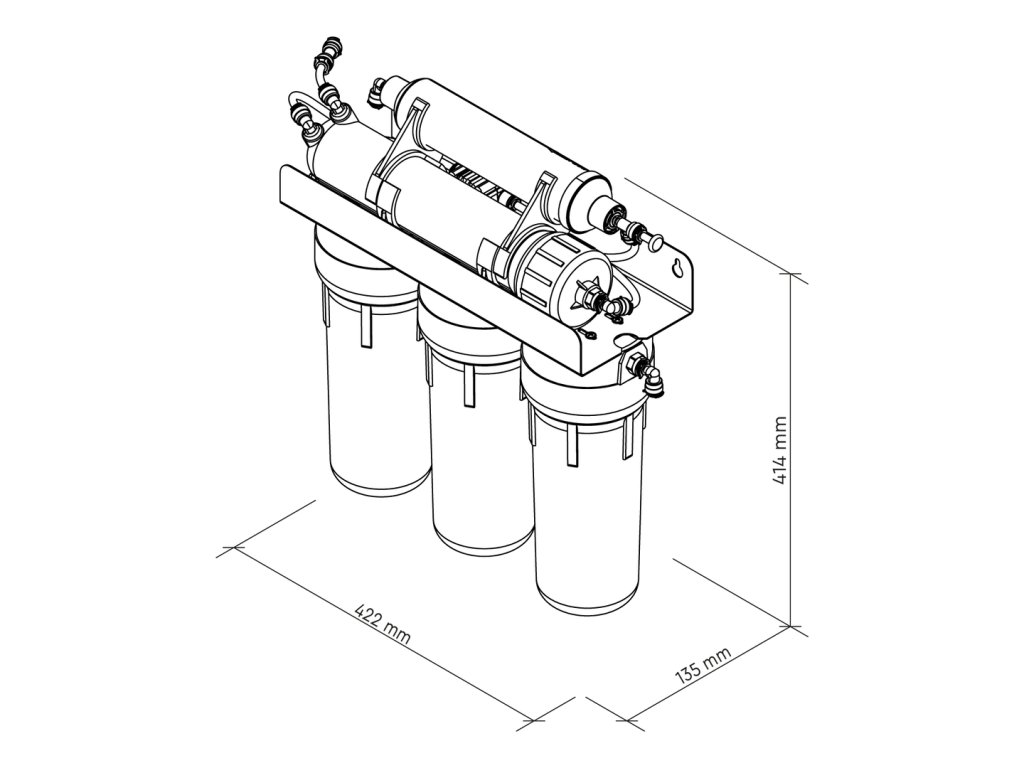 414 mm

422 mm

135 mm