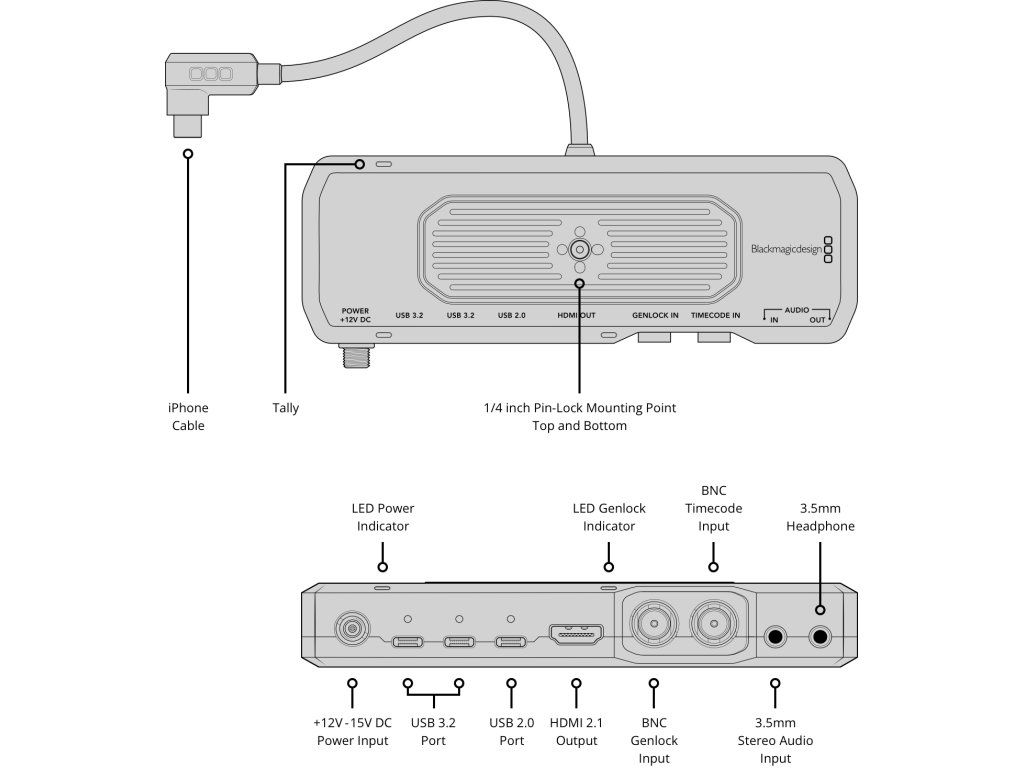 Blackmagicdesign

POWER +12V DC
USB 3.2
USB 3.2
USB 2.0
HDMI OUT
GENLOCK IN
TIMECODE IN
AUDIO
IN
OUT

iPhone Cable

Tally

1/4 inch Pin-Lock Mounting Point Top and Bottom

LED Power Indicator

LED Genlock Indicator

BNC Timecode Input

3.5mm Headphone

+12V -15V DC Power Input

USB 3.2 Port

USB 2.0 Port

HDMI 2.1 Output

BNC Genlock Input

3.5mm Stereo Audio Input