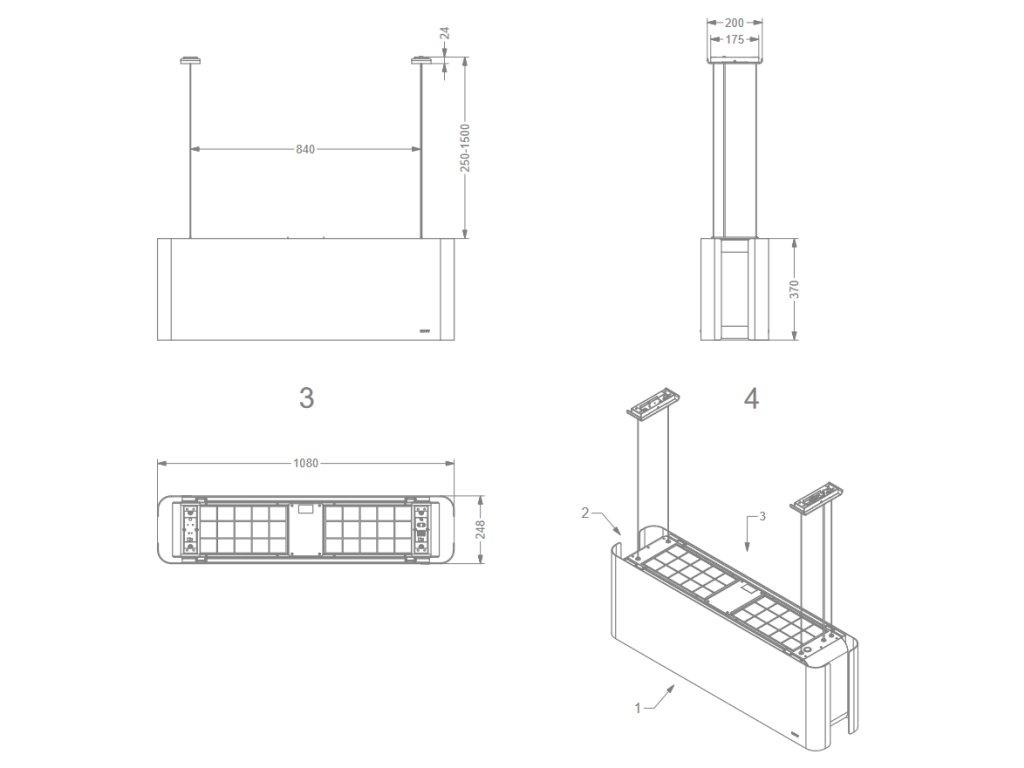 24

840

250-1500

200

175

370

3

4

1080

248

2

3

1