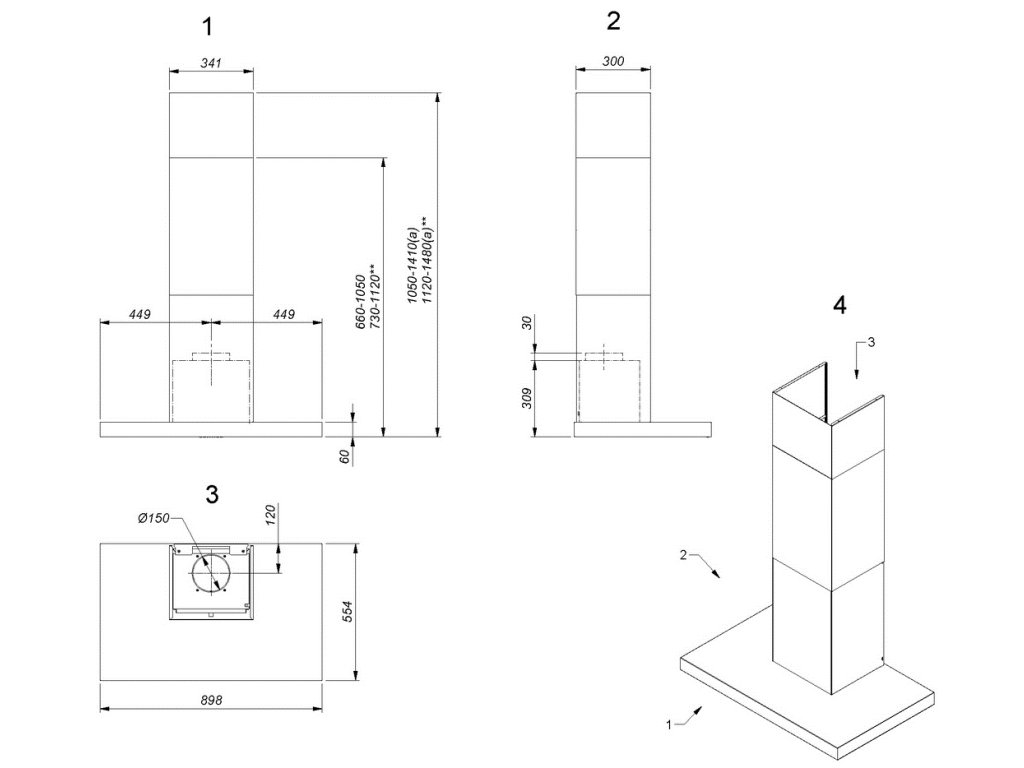 1

341

449

449

660-1050
730-1120**

1050-1410(a)
1120-1480(a)**

60

2

300

30

309

3

Ø150

120

554

898

4

3

2

1