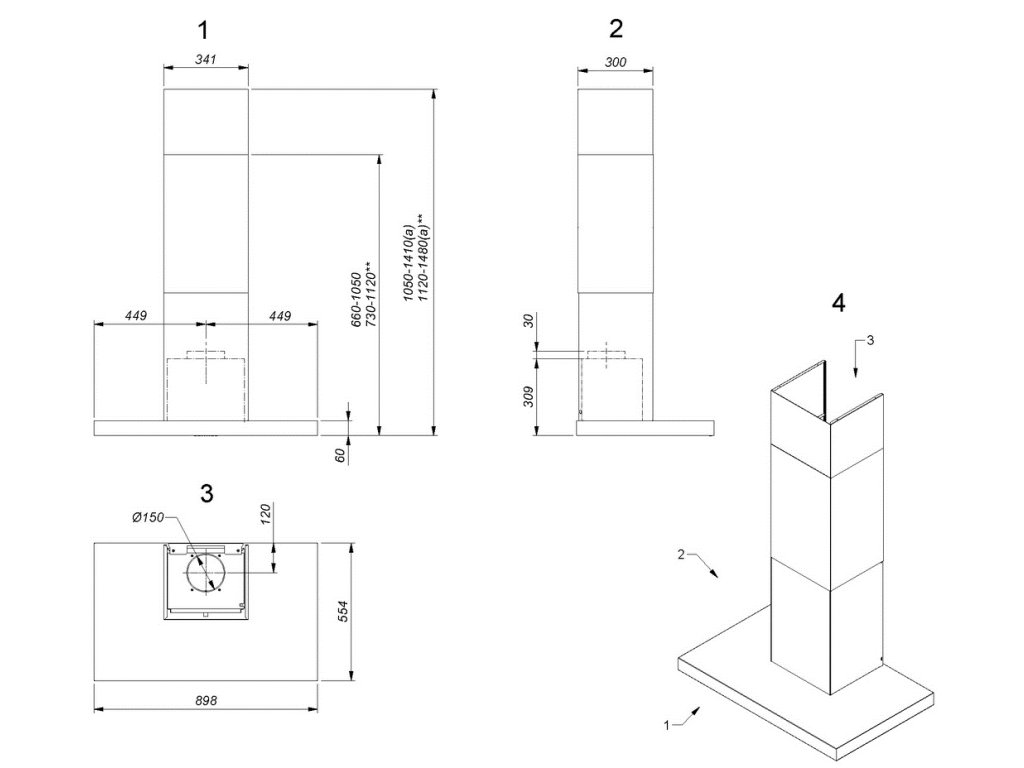 1

341

449

449

660-1050
730-1120**

1050-1410(a)
1120-1480(a)**

60

2

300

30

309

3

Ø150

120

554

898

4

3

2

1