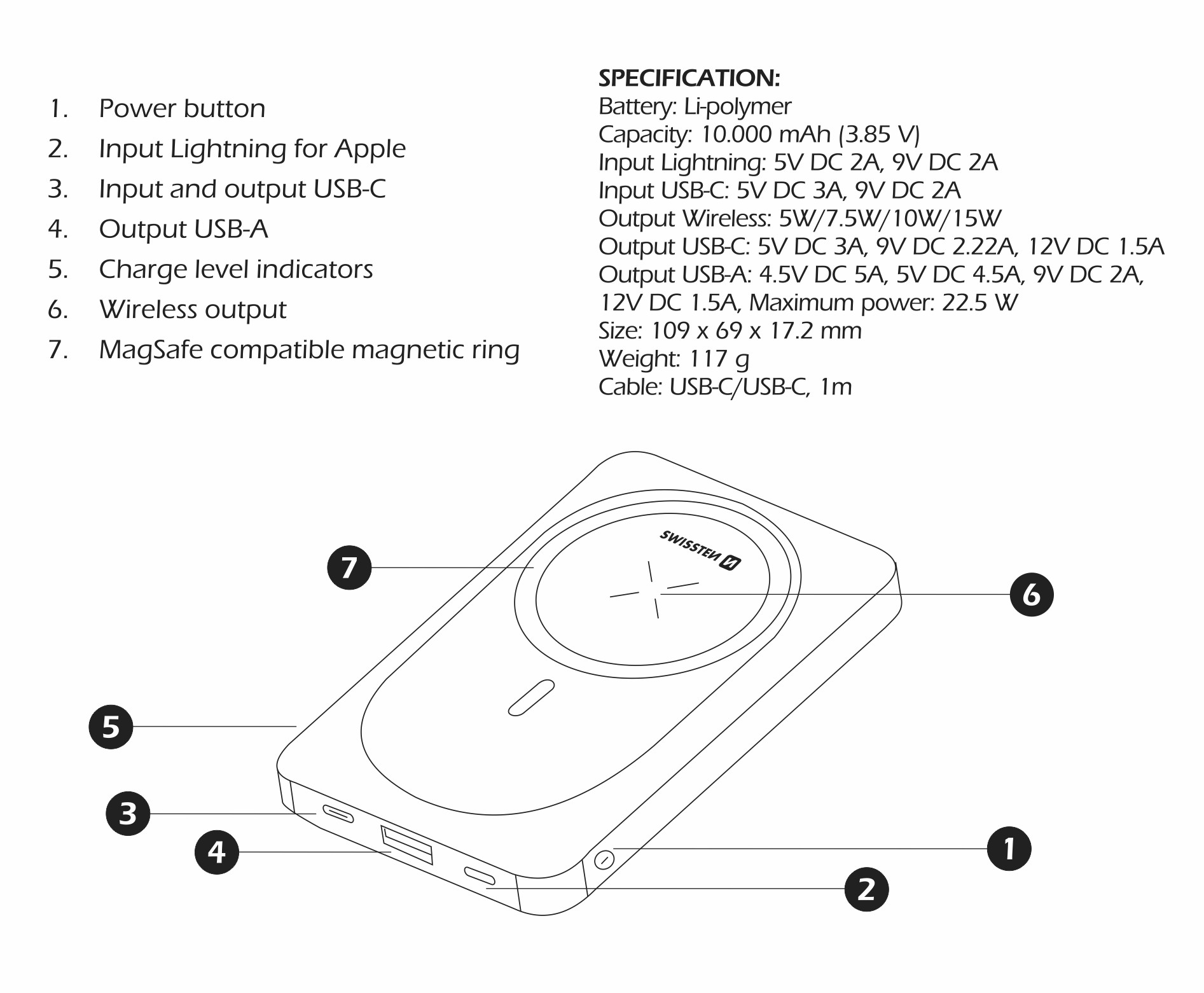 1. Power button
2. Input Lightning for Apple
3. Input and output USB-C
4. Output USB-A
5. Charge level indicators
6. Wireless output
7. MagSafe compatible magnetic ring

SPECIFICATION:
Battery: Li-polymer
Capacity: 10.000 mAh (3.85 V)
Input Lightning: 5V DC 2A, 9V DC 2A
Input USB-C: 5V DC 3A, 9V DC 2A
Output Wireless: 5W/7.5W/10W/15W
Output USB-C: 5V DC 3A, 9V DC 2.22A, 12V DC 1.5A
Output USB-A: 4.5V DC 5A, 5V DC 4.5A, 9V DC 2A, 12V DC 1.5A, Maximum power: 22.5 W
Size: 109 x 69 x 17.2 mm
Weight: 117 g
Cable: USB-C/USB-C, 1m

SWISSTEN

7
6
5
3
4
1
2