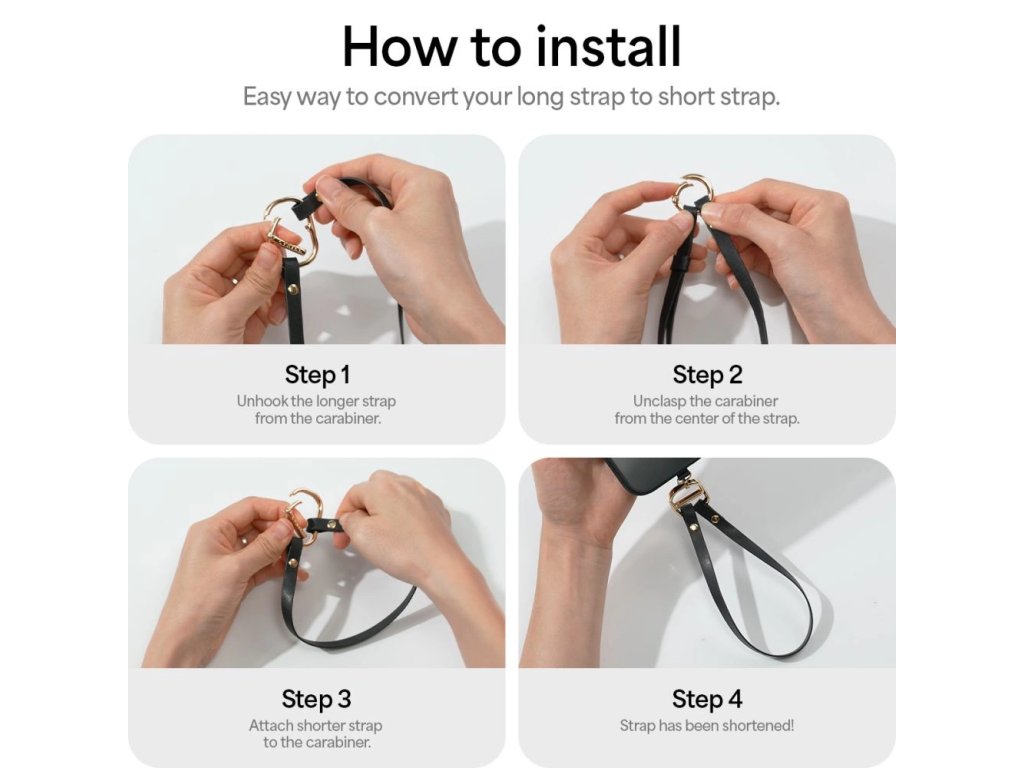 How to install
Easy way to convert your long strap to short strap.

Step 1
Unhook the longer strap from the carabiner.

Step 2
Unclasp the carabiner from the center of the strap.

Step 3
Attach shorter strap to the carabiner.

Step 4
Strap has been shortened!