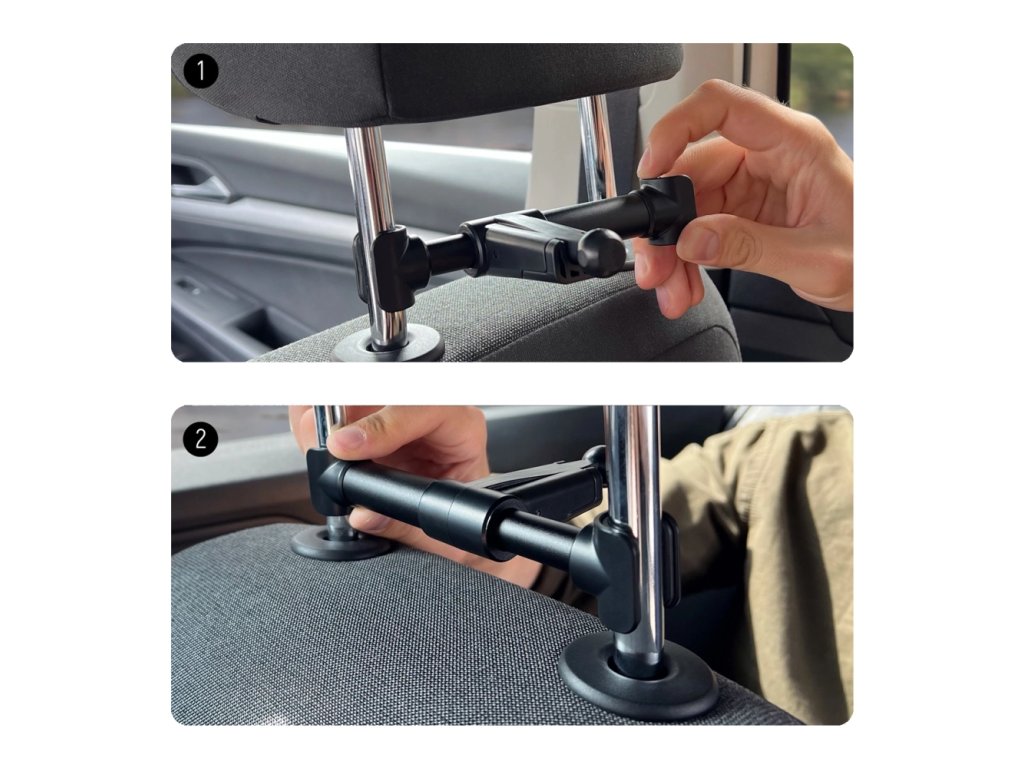 1

2