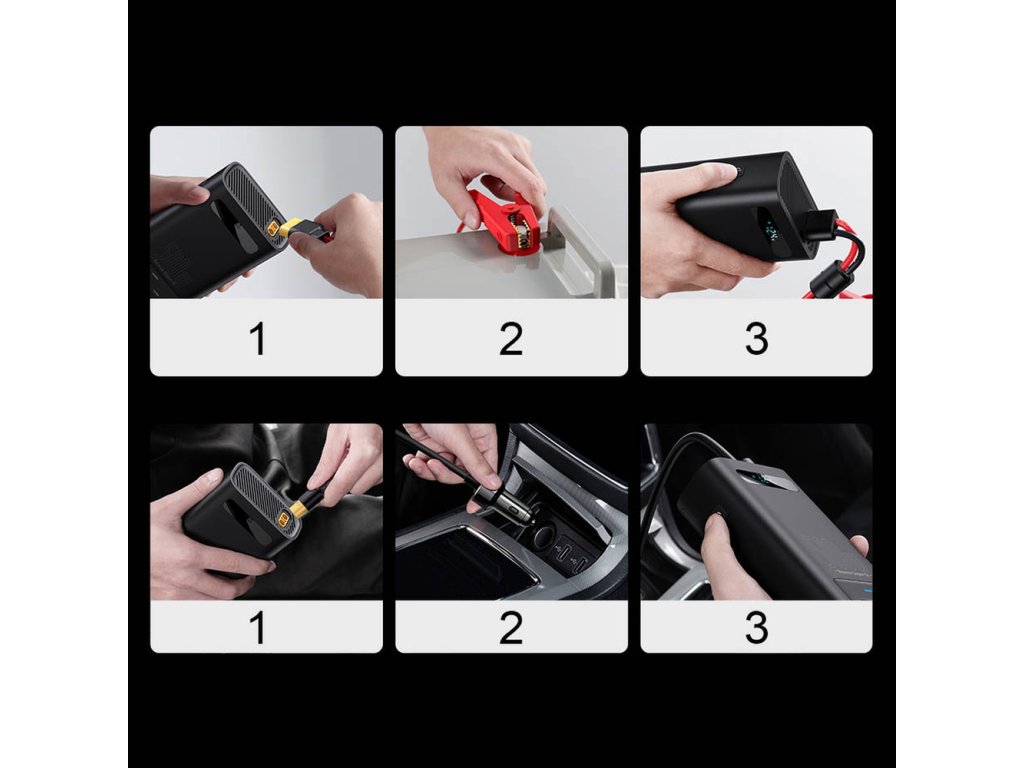 1
2
3
1
2
3