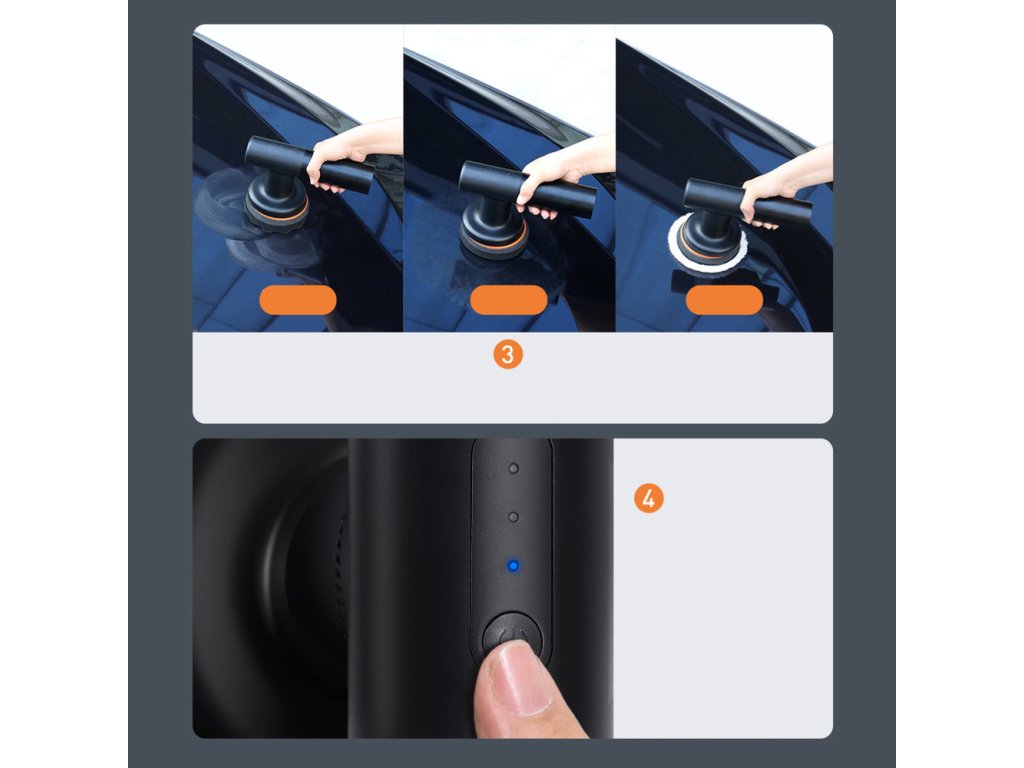 3

4