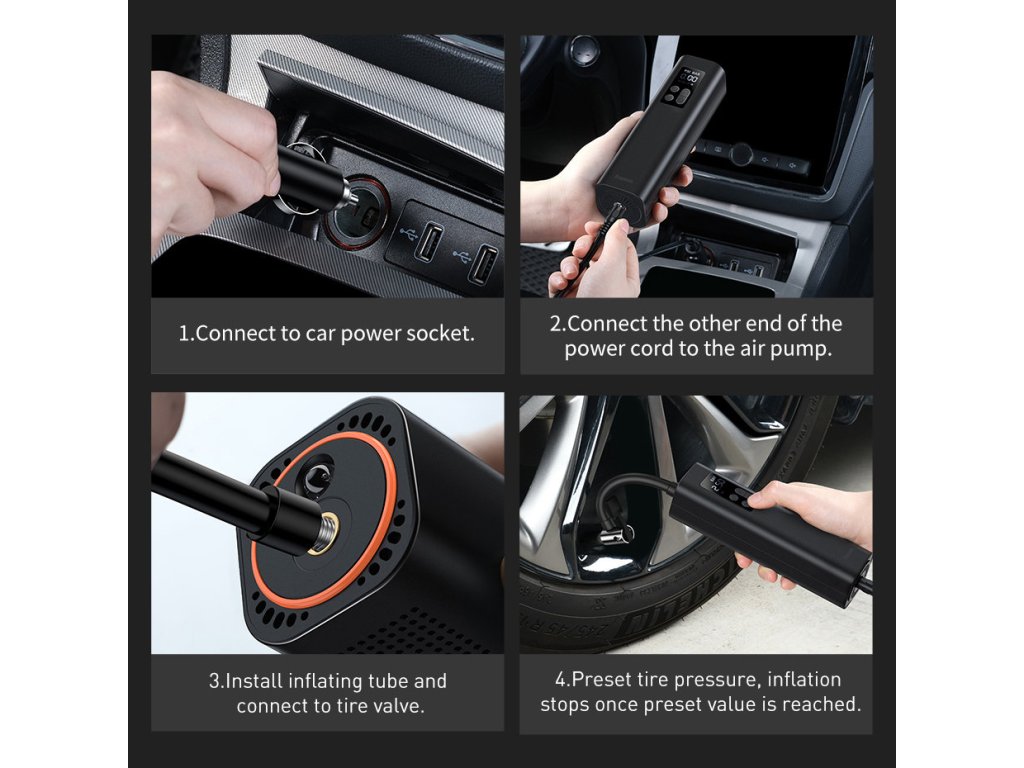 1.Connect to car power socket.

2.Connect the other end of the power cord to the air pump.

3.Install inflating tube and connect to tire valve.

4.Preset tire pressure, inflation stops once preset value is reached.