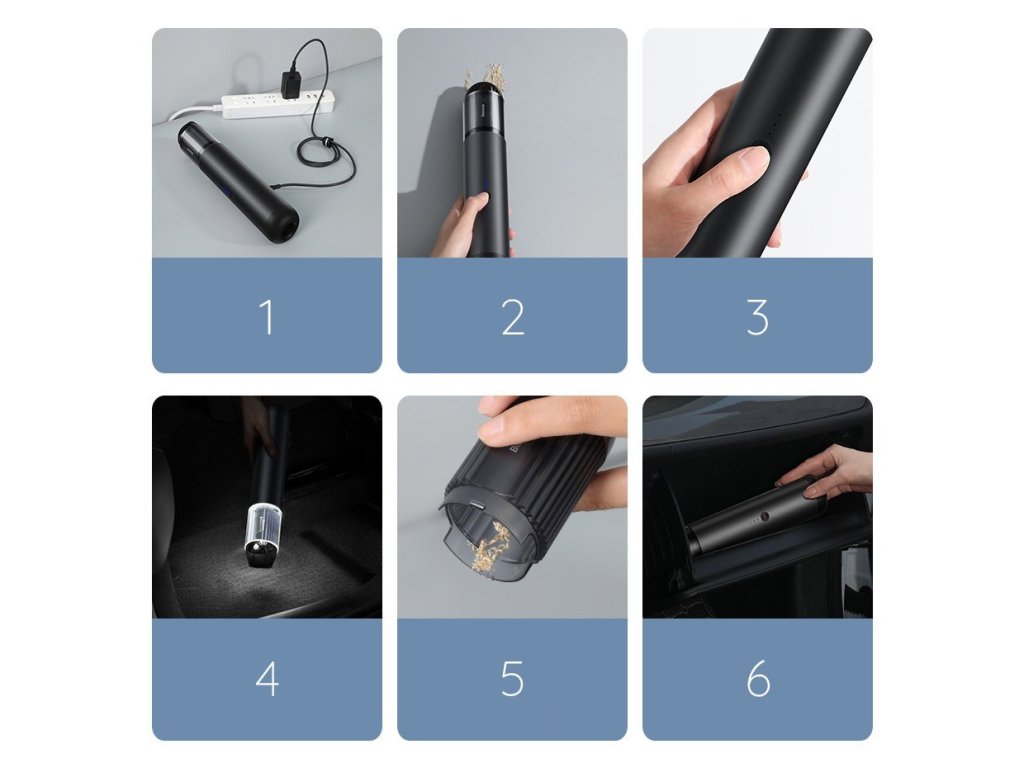 1

2

3

4

5

6