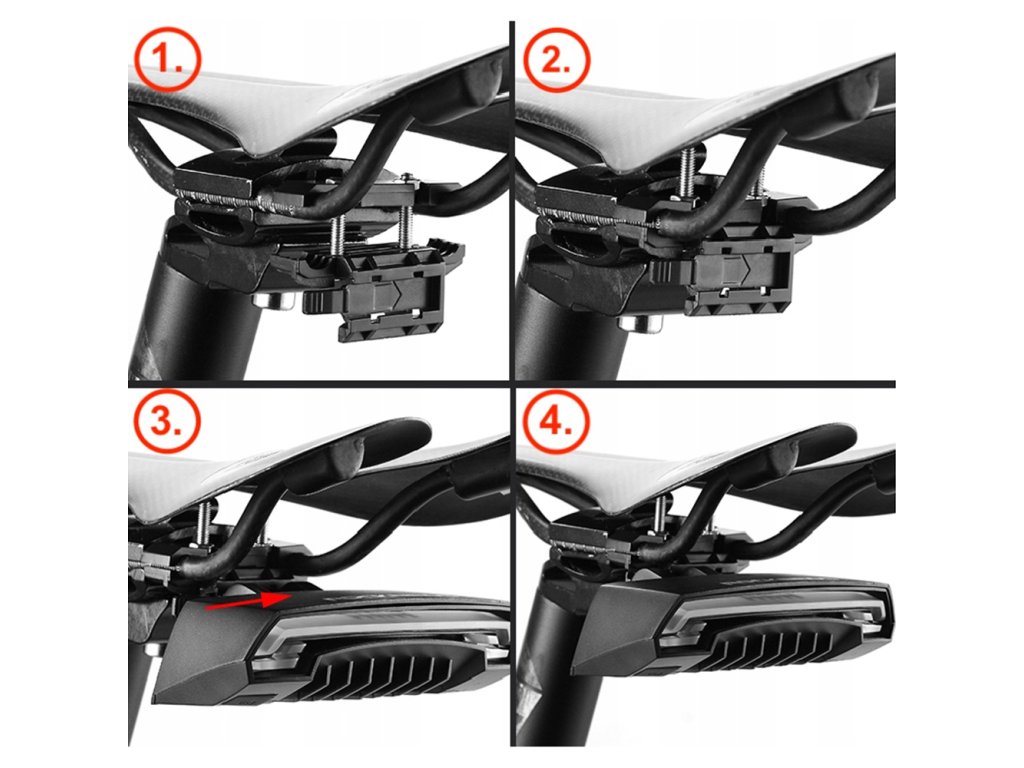 1.

2.

3.

4.